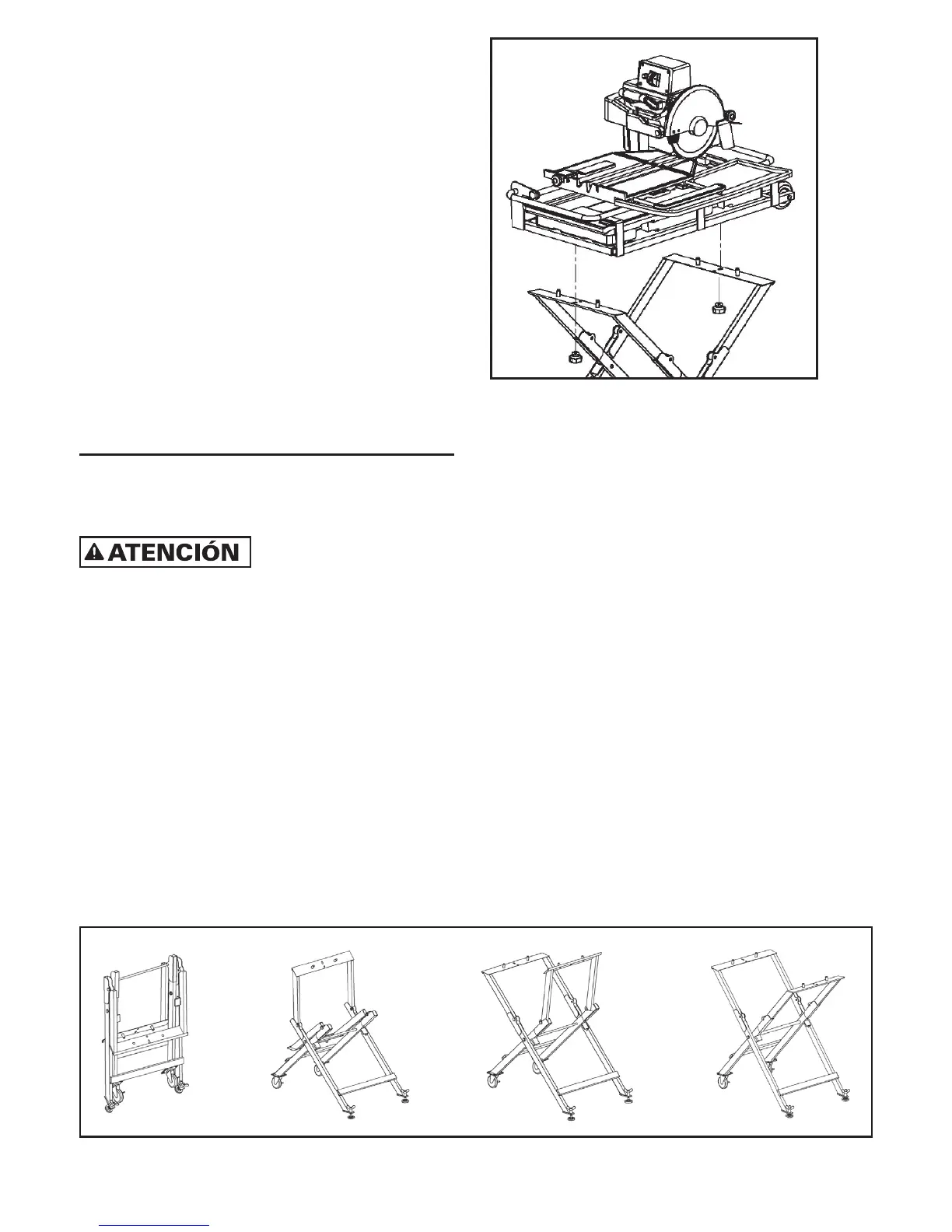 ATENCIÓN