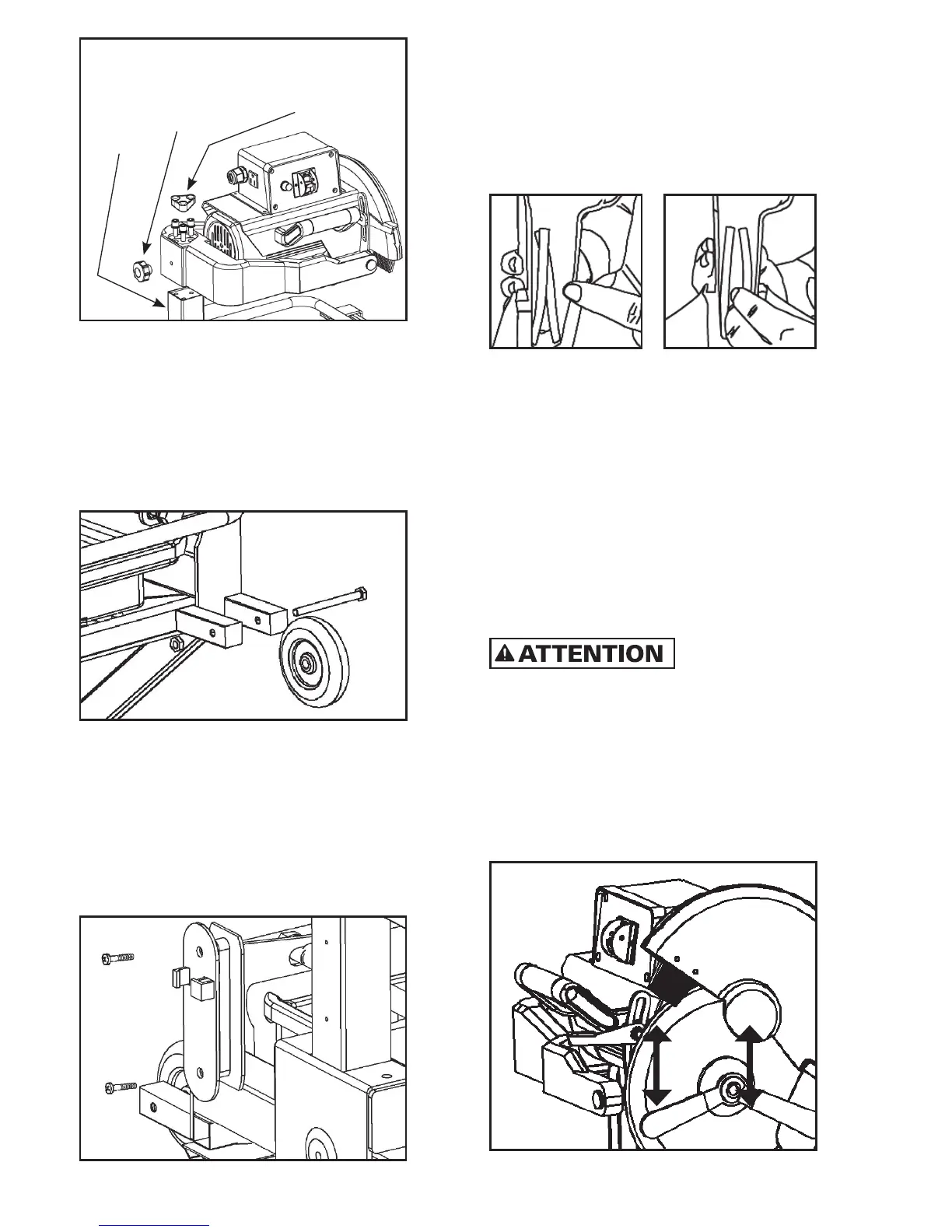 ATTENTION