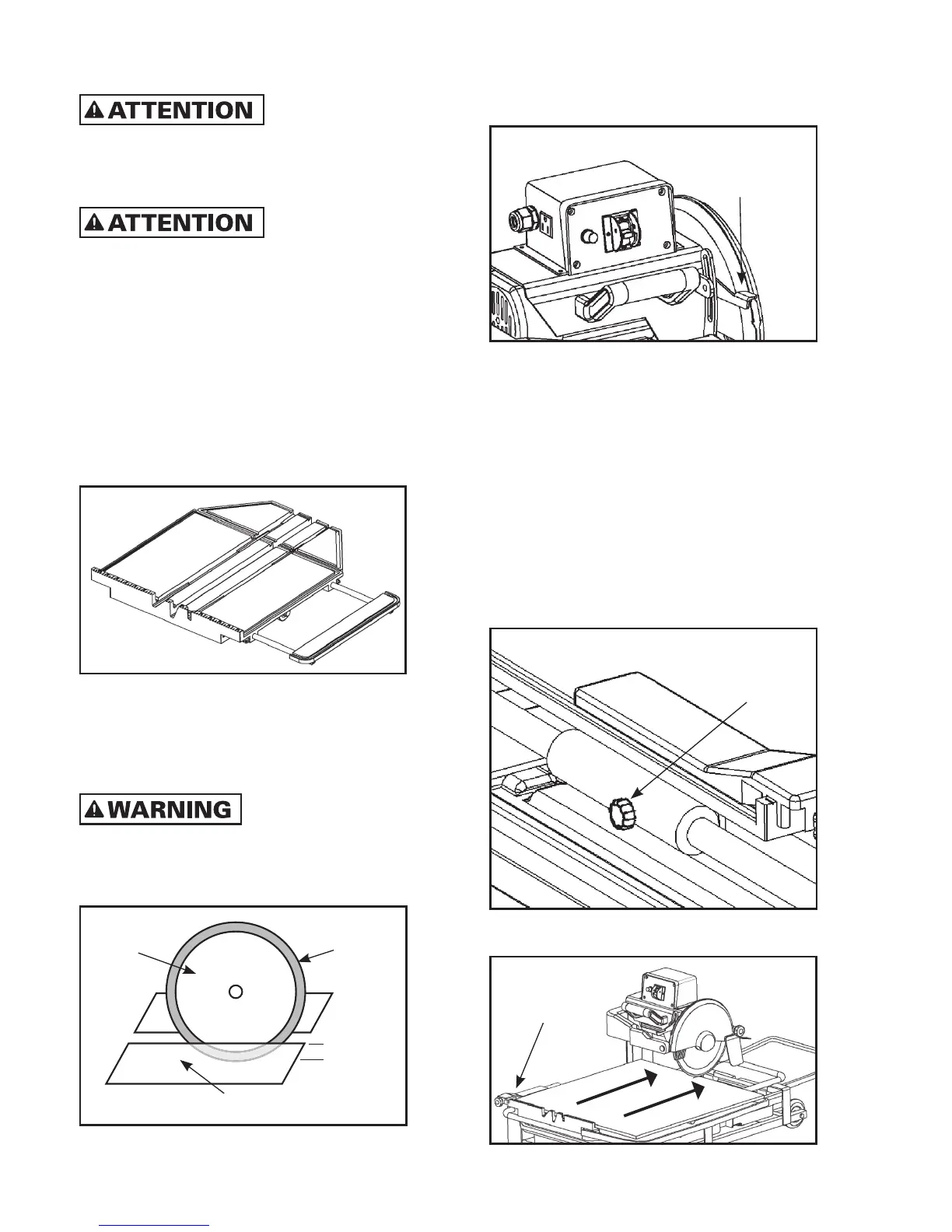 ATTENTION

ATTENTION

WARNING