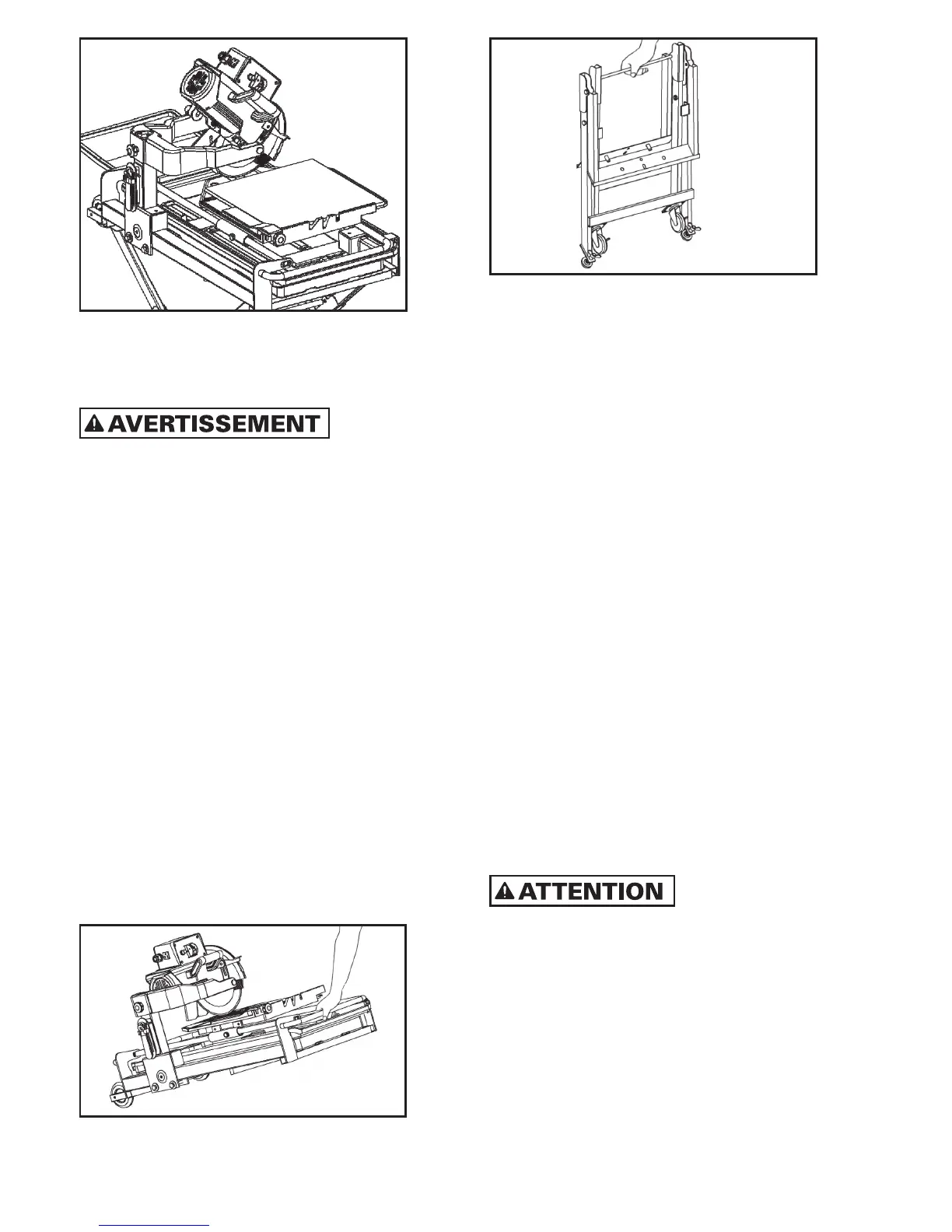 AVERTISSEMENT

ATTENTION