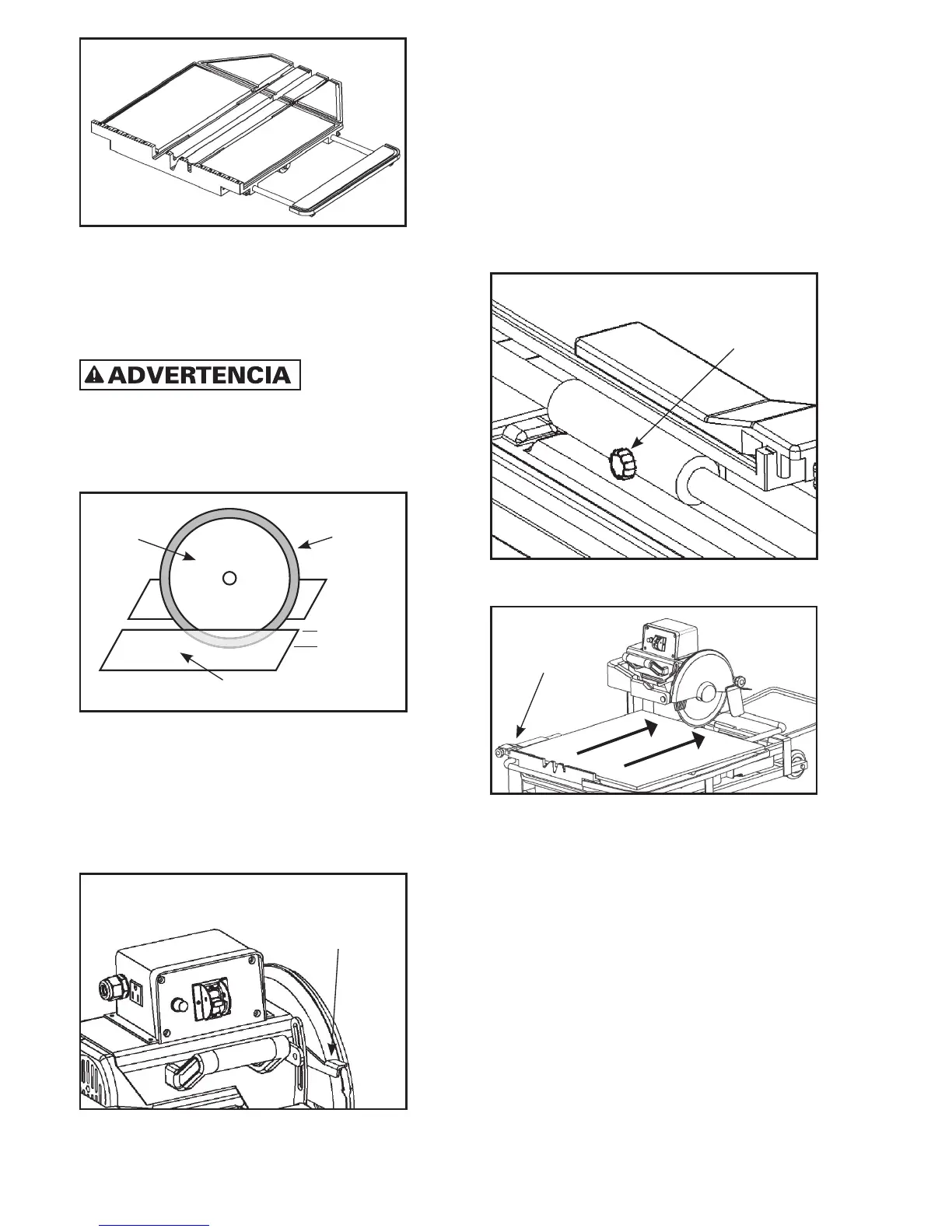 ADVERTENCIA