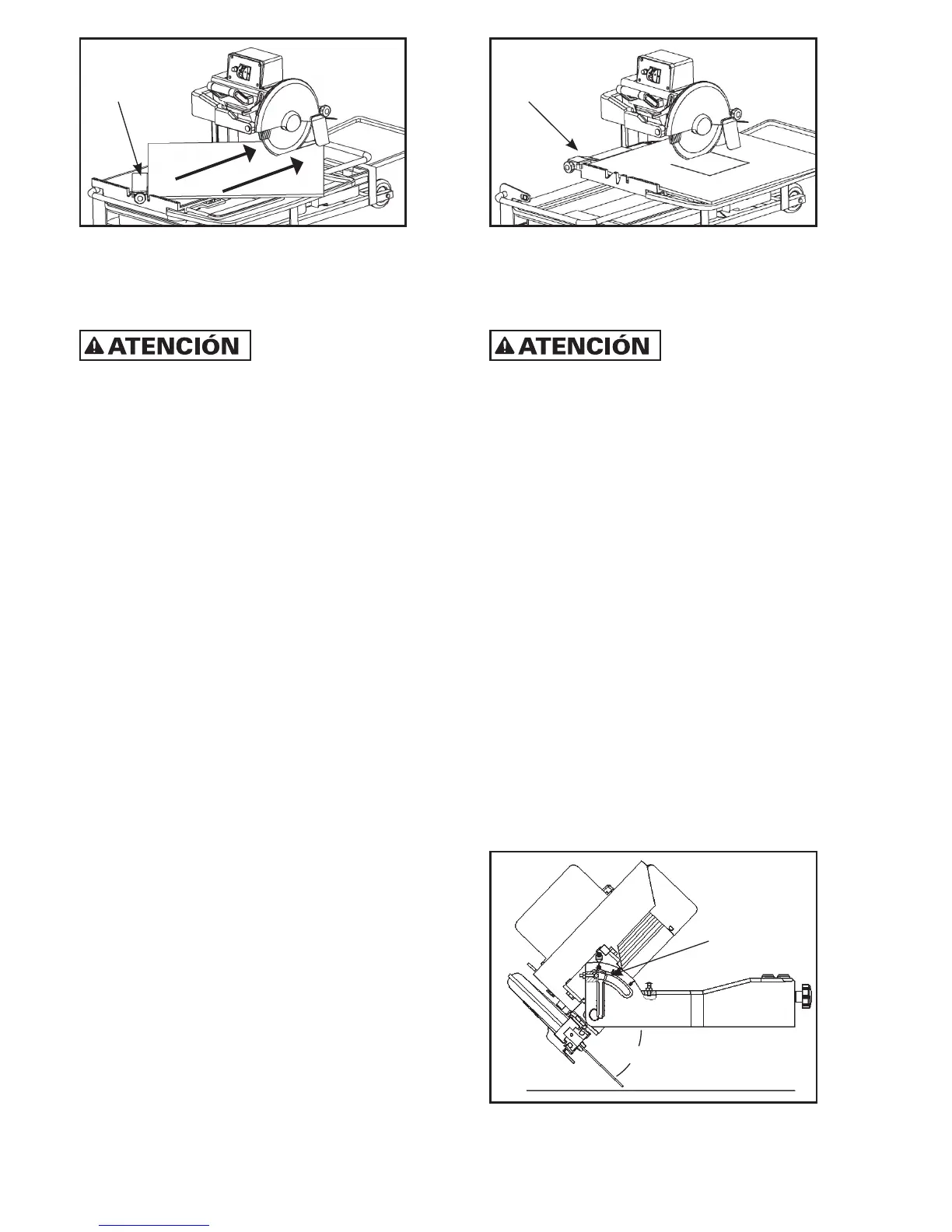 ATENCIÓN

ATENCIÓN