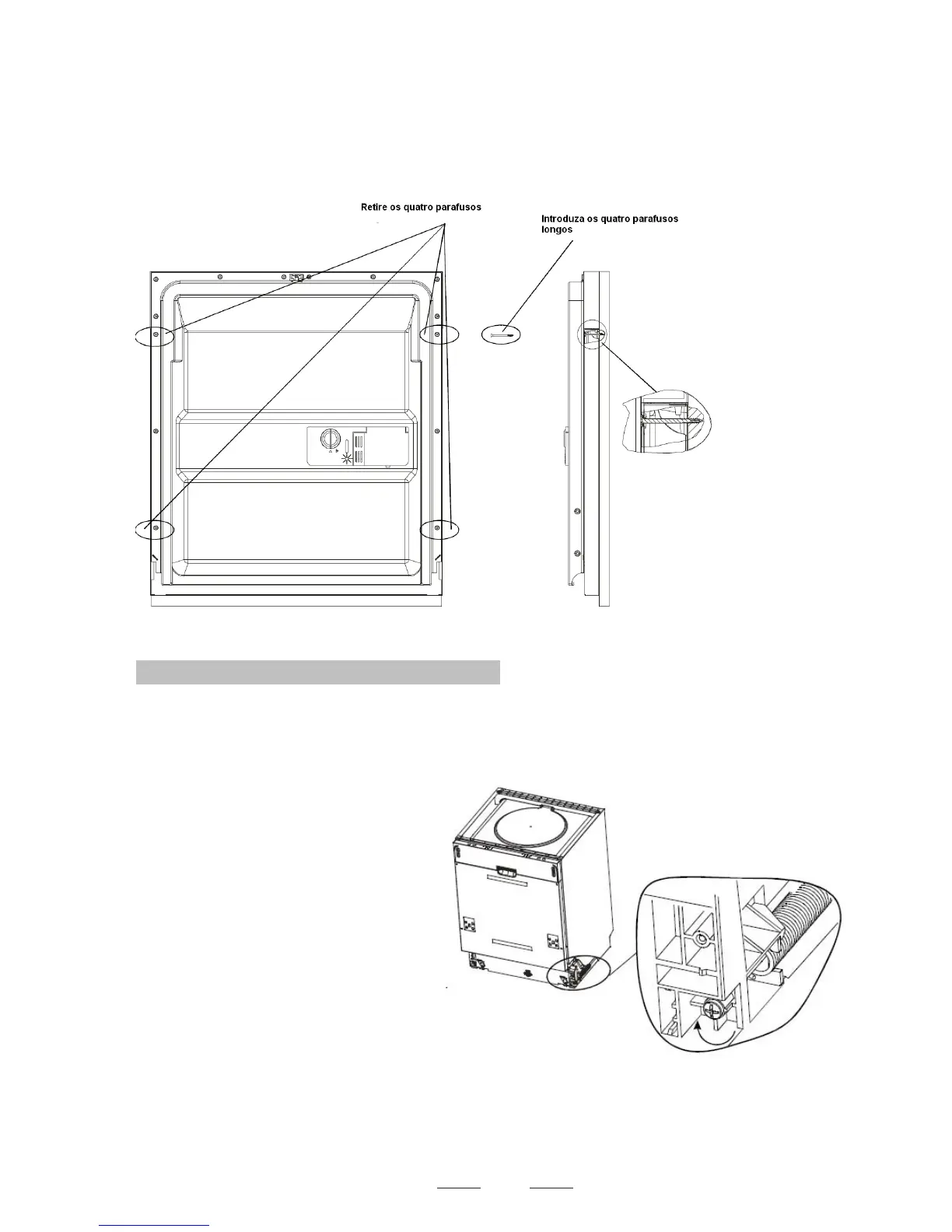 Retire os quatro parafusos

Introduza os quatro parafusos longos