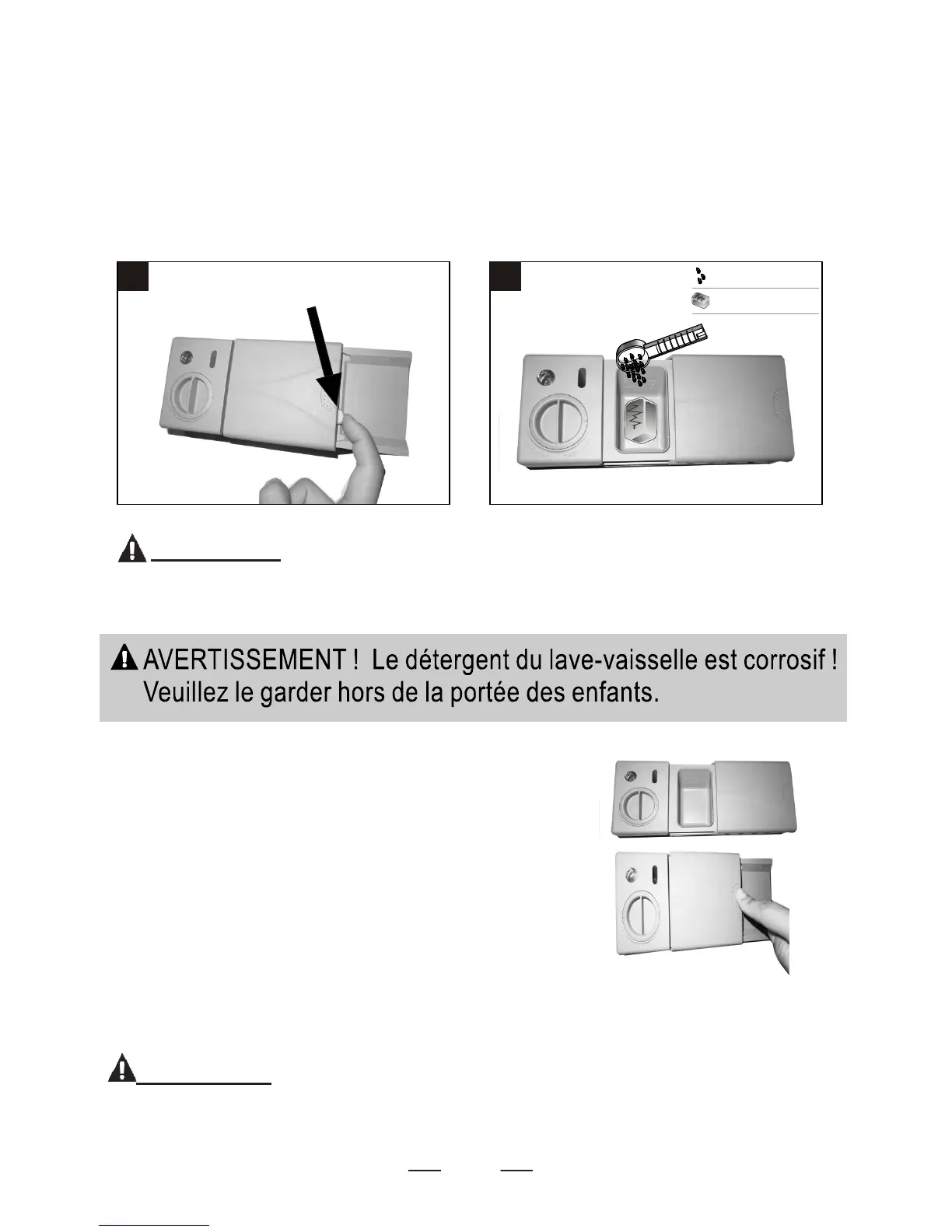 AVERTISSEMENT ! Le détergent du lave-vaisselle est corrosif ! Veuillez le garder hors de la portée des enfants.