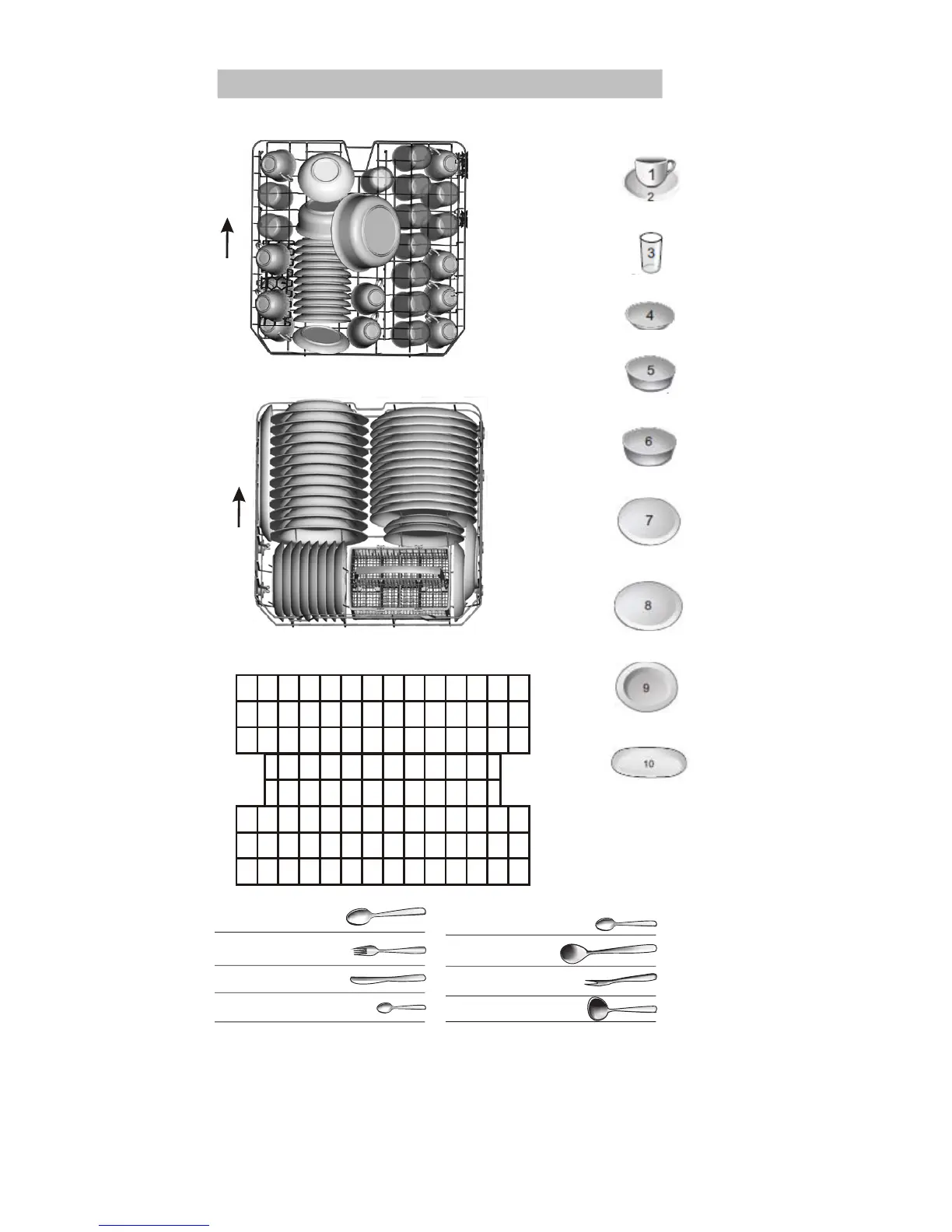 1
2
3
4
5
6
7
8
9
10