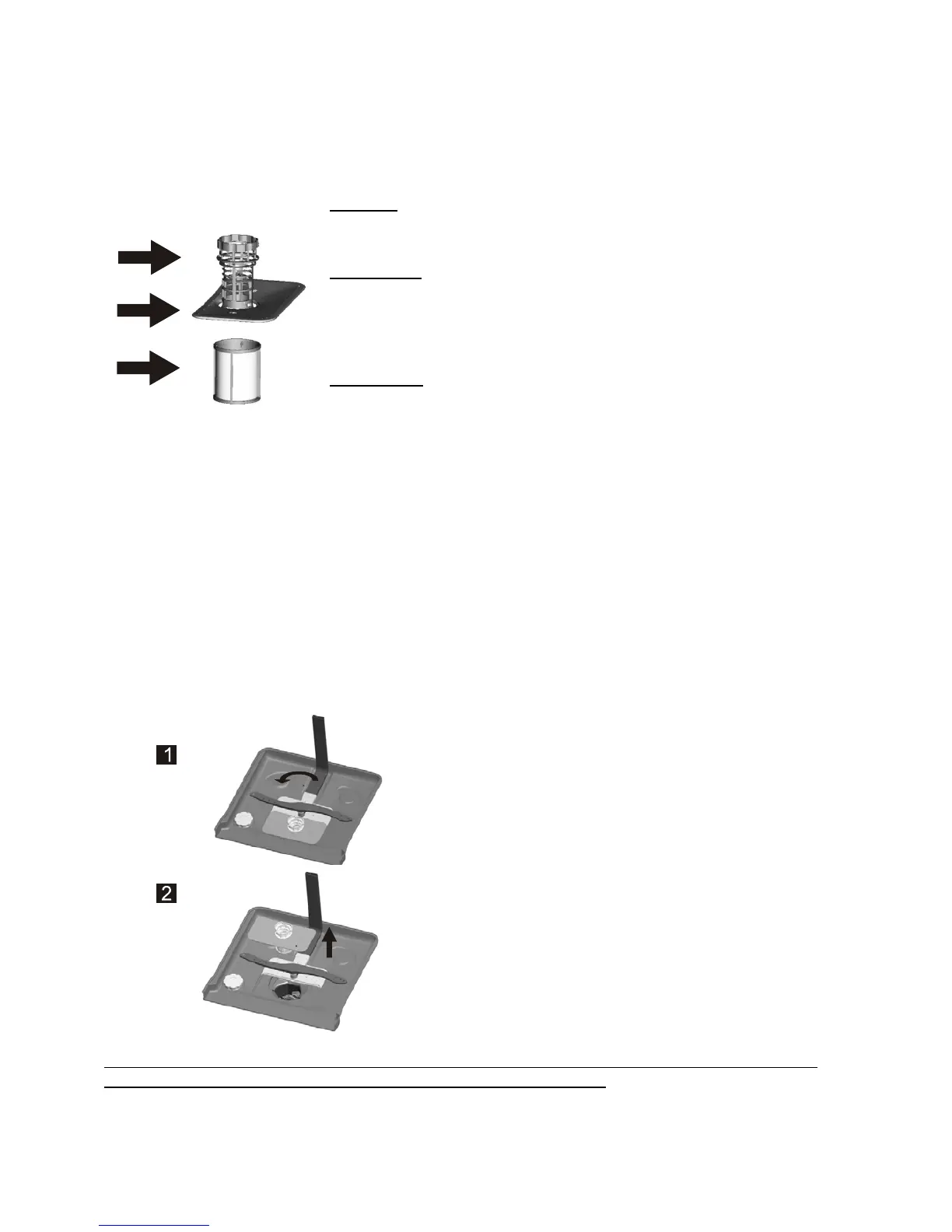 1

2