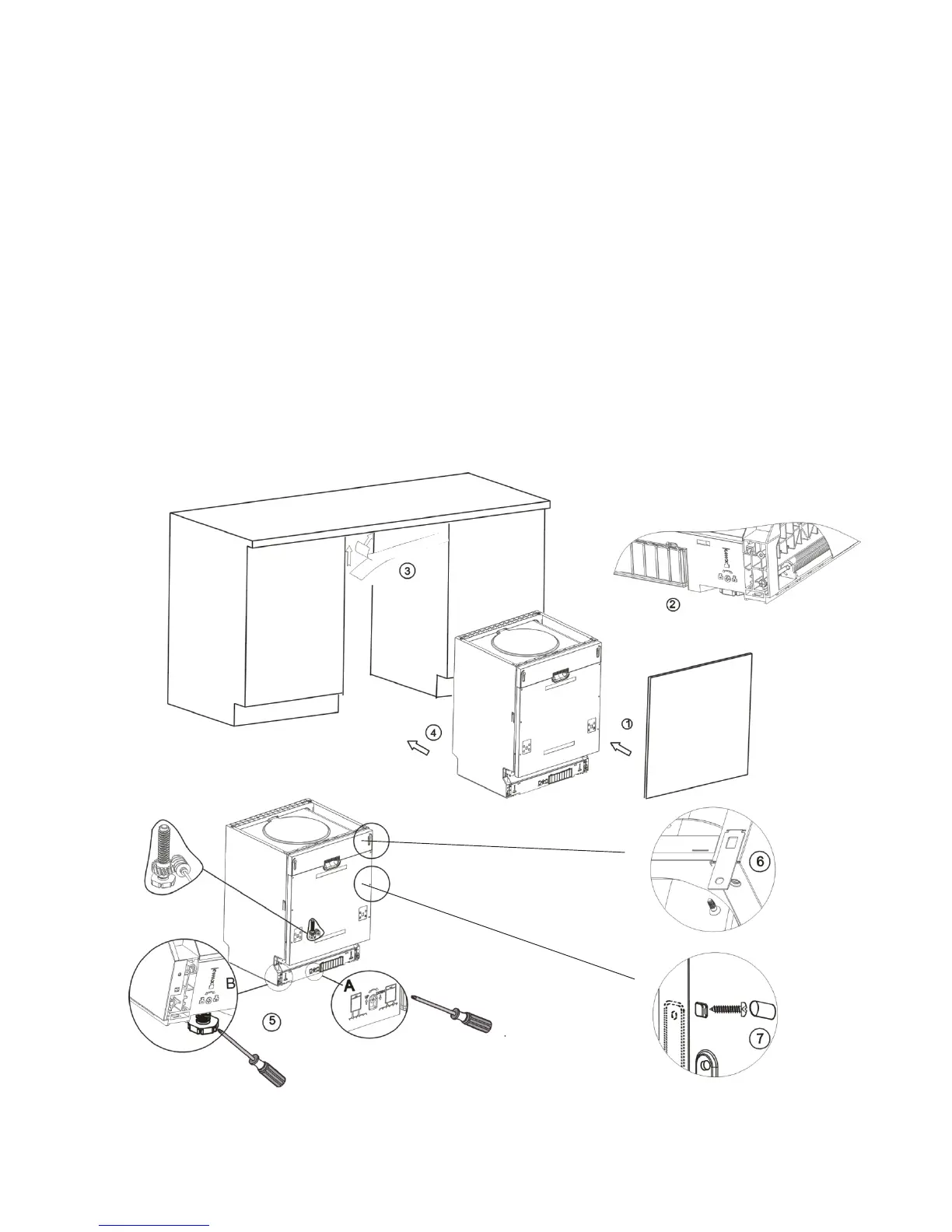 ③

②

④

①

⑥

B

A

⑤

⑦