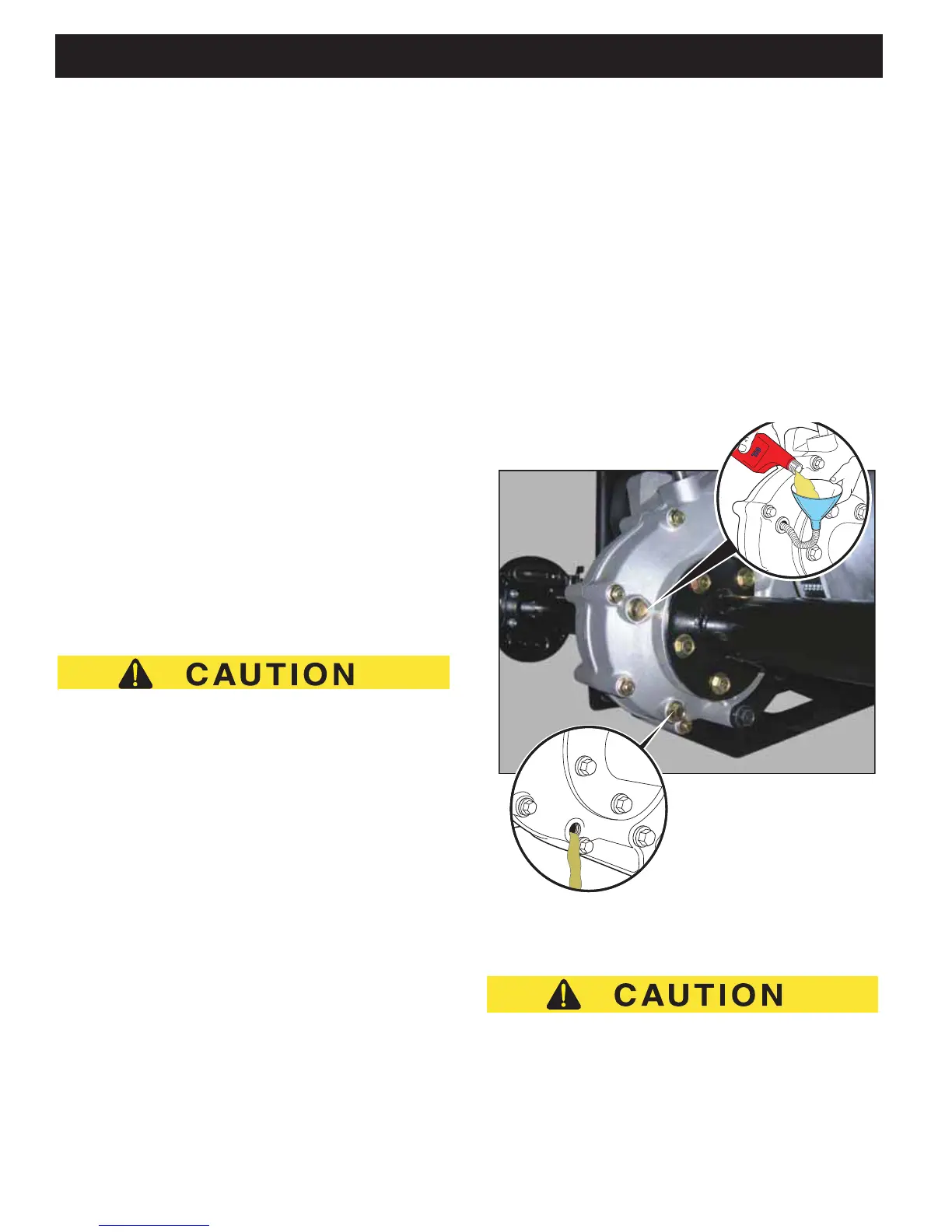 CAUTION

CAUTION