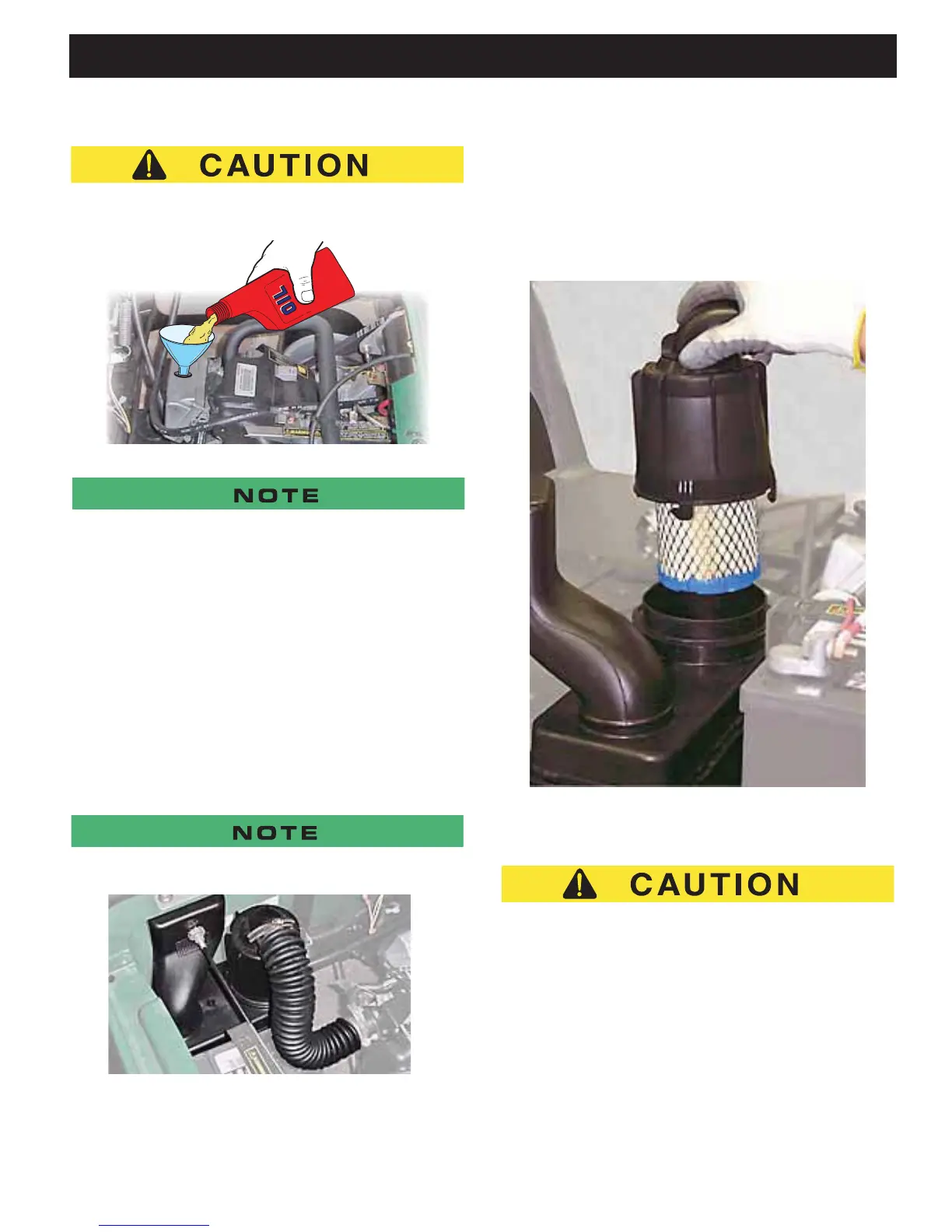 CAUTION

OIL

NOTE

NOTE

CAUTION