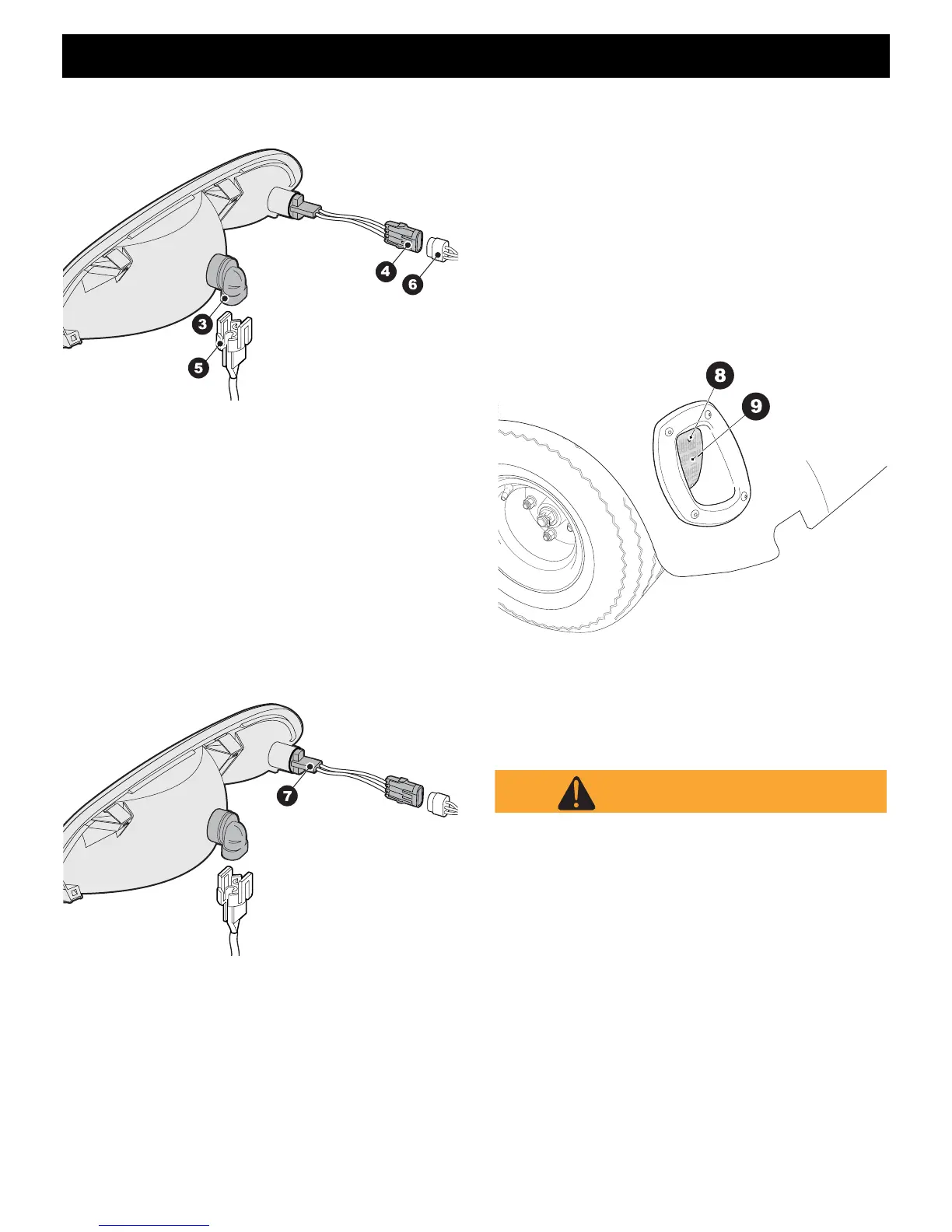 4

6

3

5

8

9

7