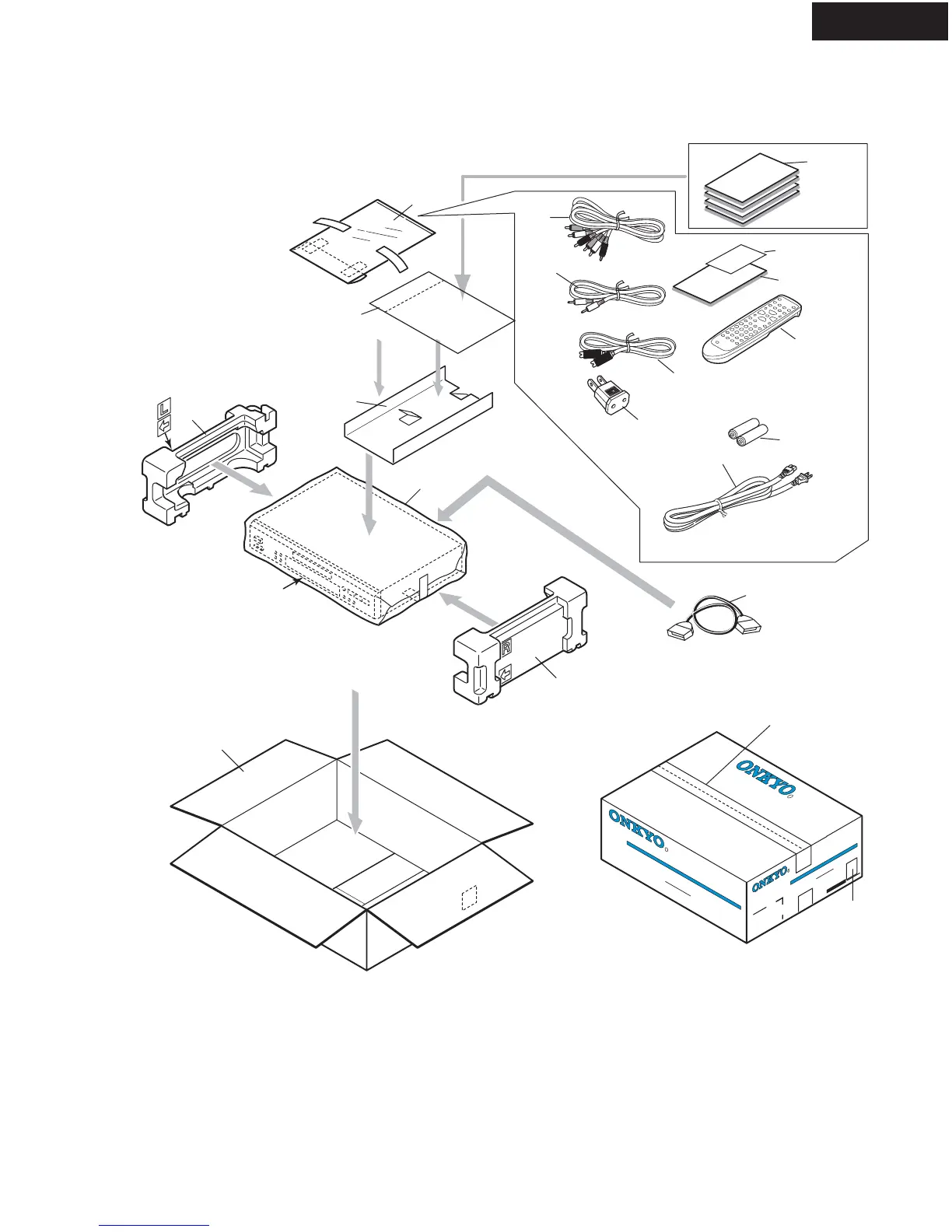 L

R

ONKYO

ONKYO

ONKYO