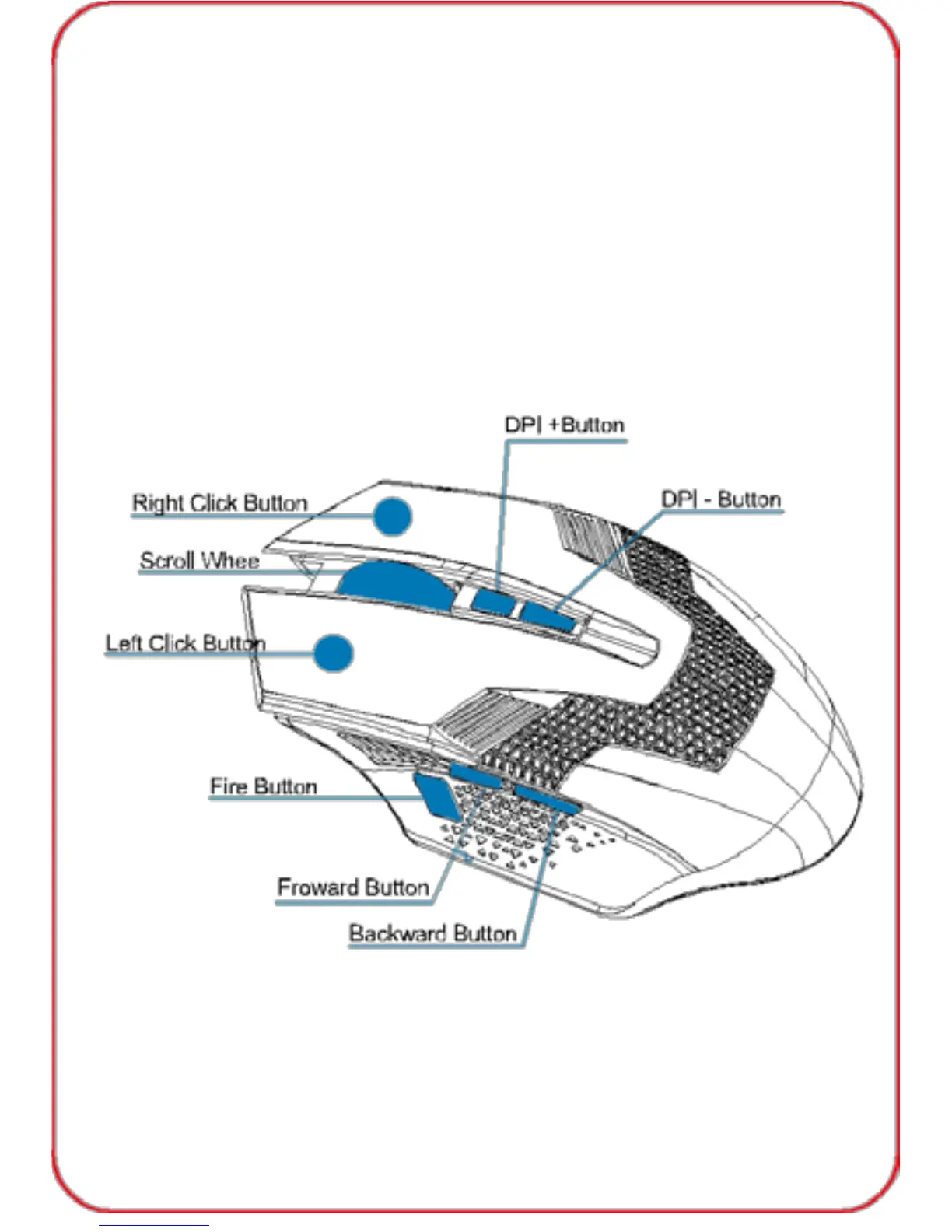 DPI +Button

Right Click Button

DPI - Button

Scroll Whee

Left Click Button

Fire Button

Froward Button

Backward Button