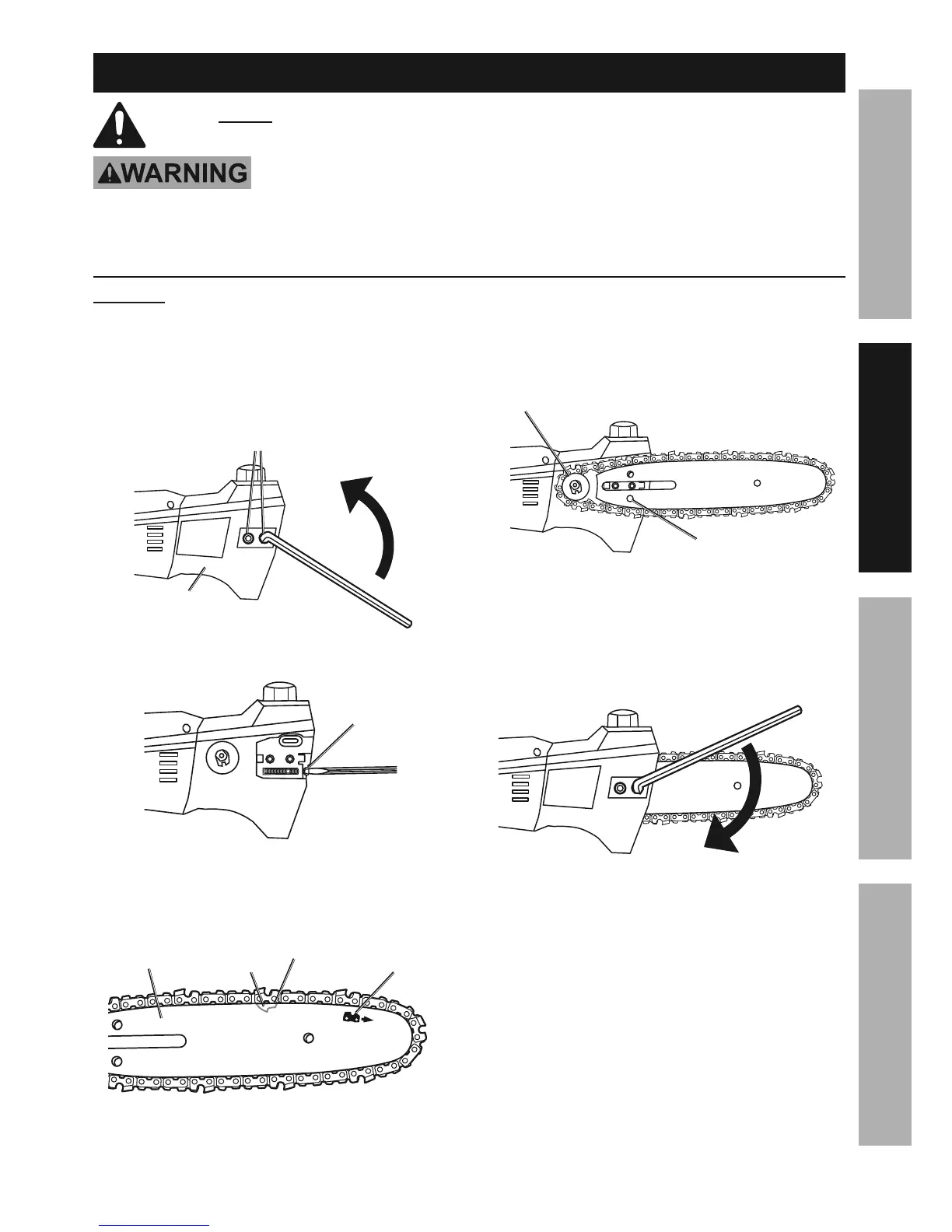 WARNING