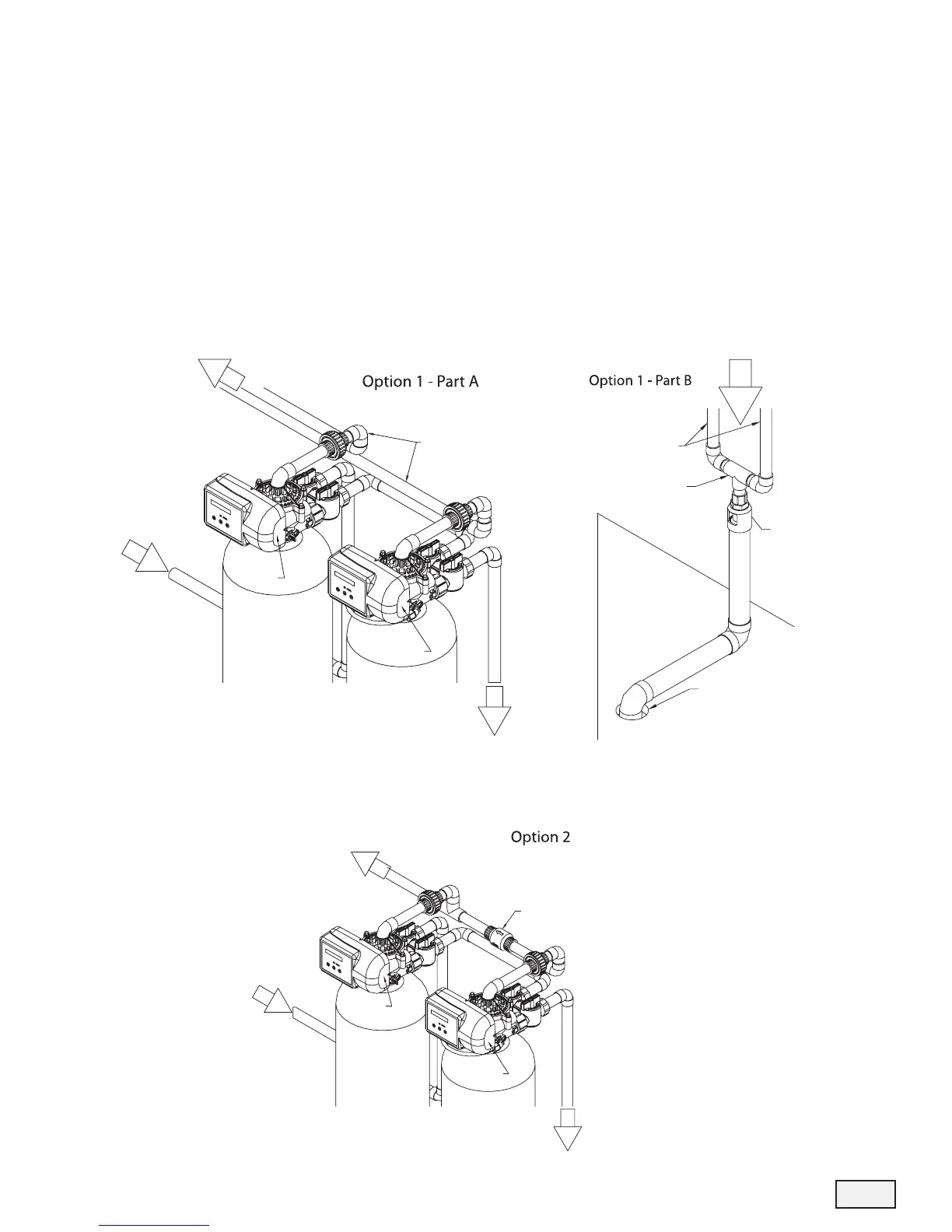 Option 1 - Part A

Option 1 - Part B

Option 2