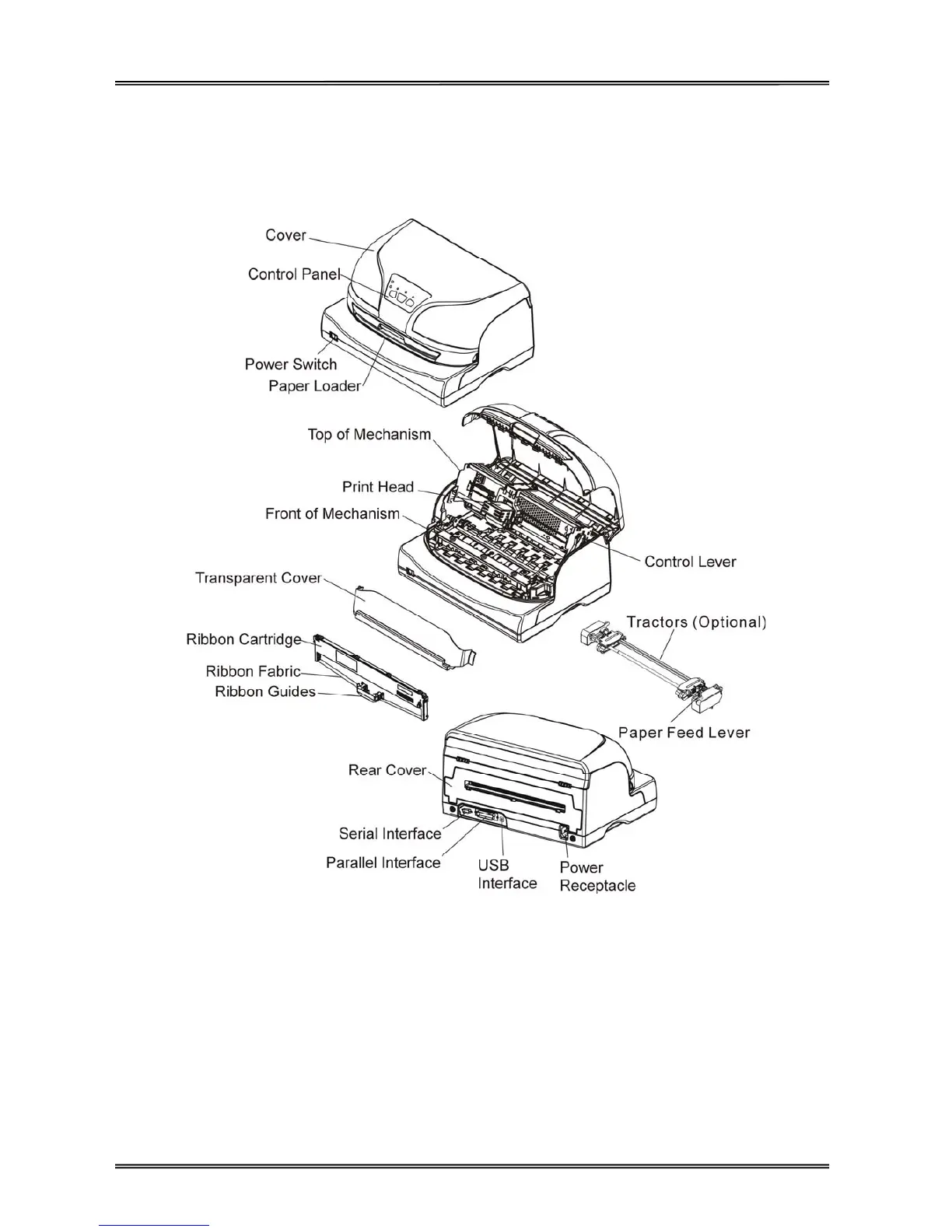 Cover
Control Panel
Power Switch
Paper Loader
Top of Mechanism
Print Head
Front of Mechanism
Control Lever
Transparent Cover
Tractors (Optional)
Ribbon Cartridge
Ribbon Fabric
Ribbon Guides
Paper Feed Lever
Rear Cover
Serial Interface
Parallel Interface
USB Interface
Power Receptacle