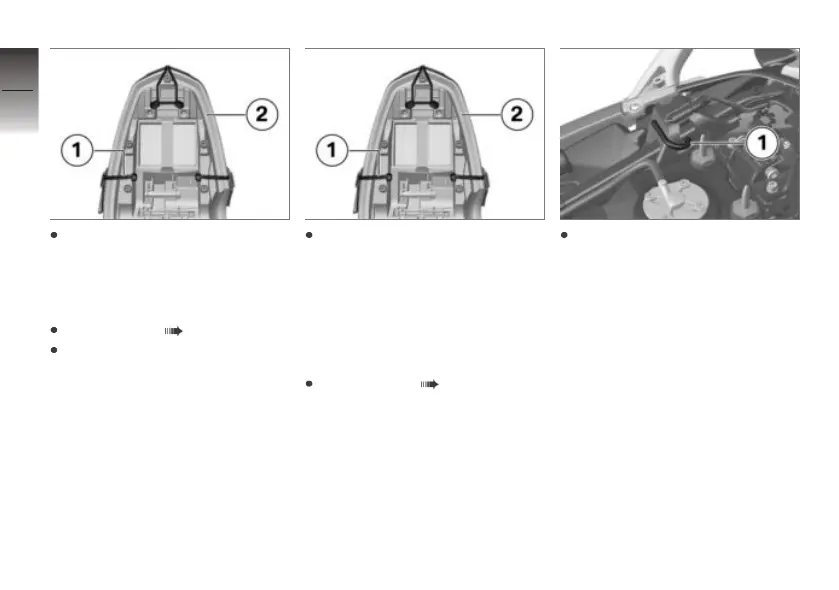 1
2

1
2

1