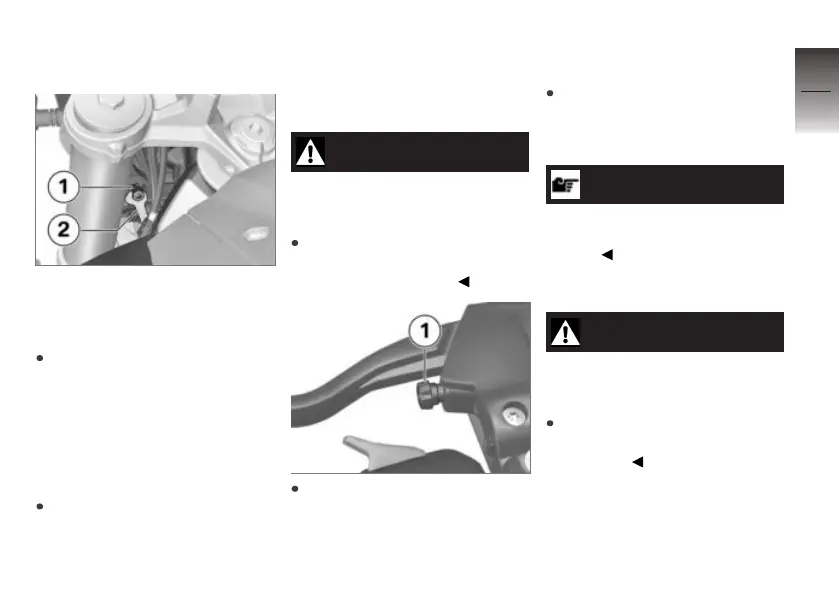 1
2

1