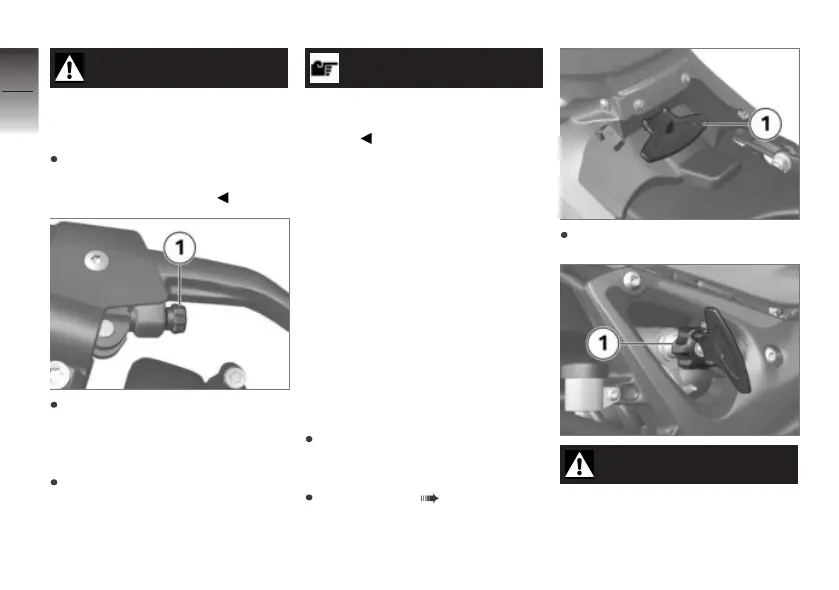 1

1

1