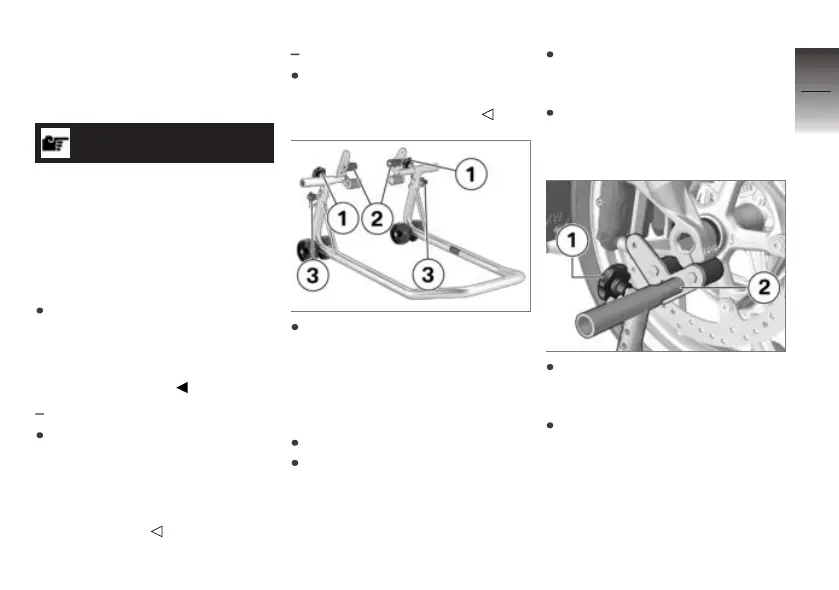 1
2
1
3
3
1
2