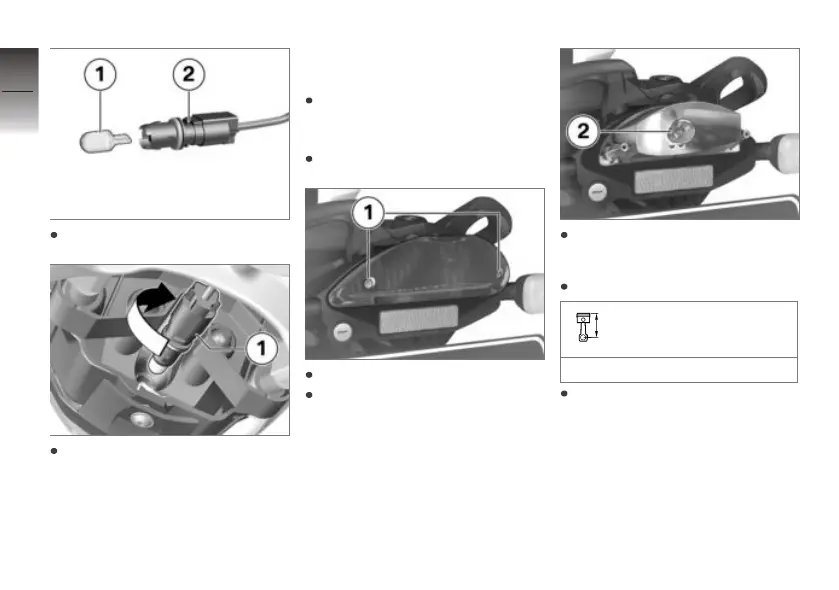 1
2

1

1

2