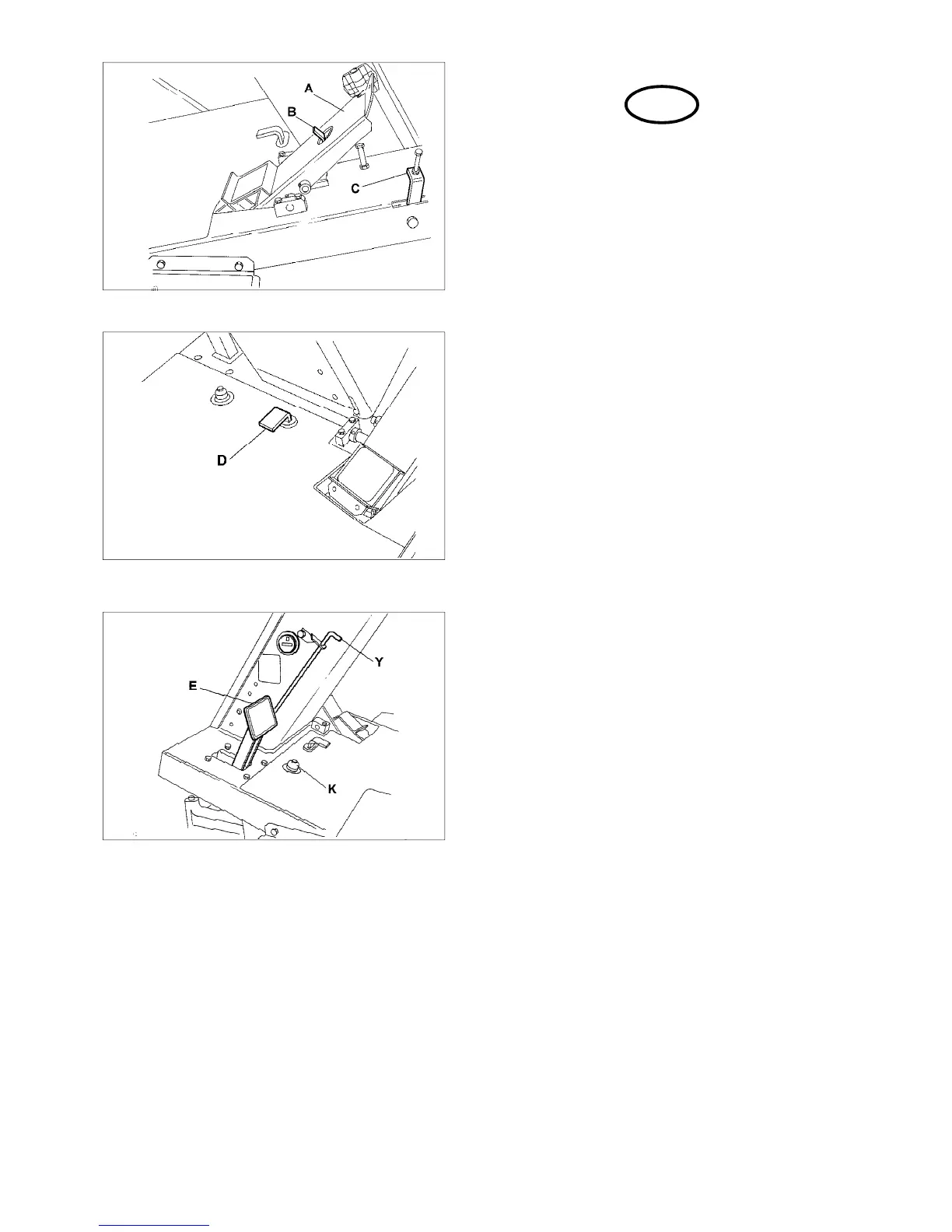 A

B

C

D

E

Y

K