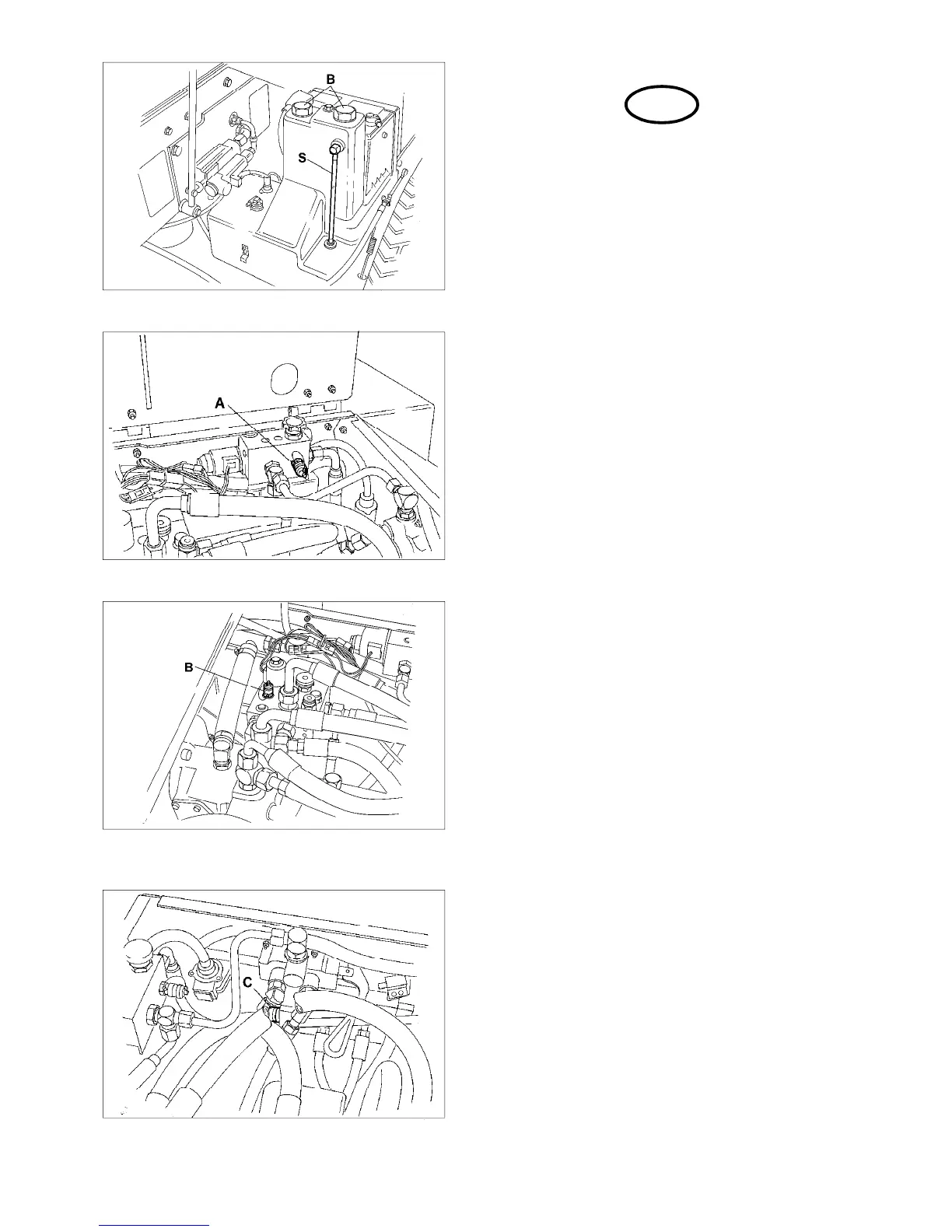 B
S

A

B

C