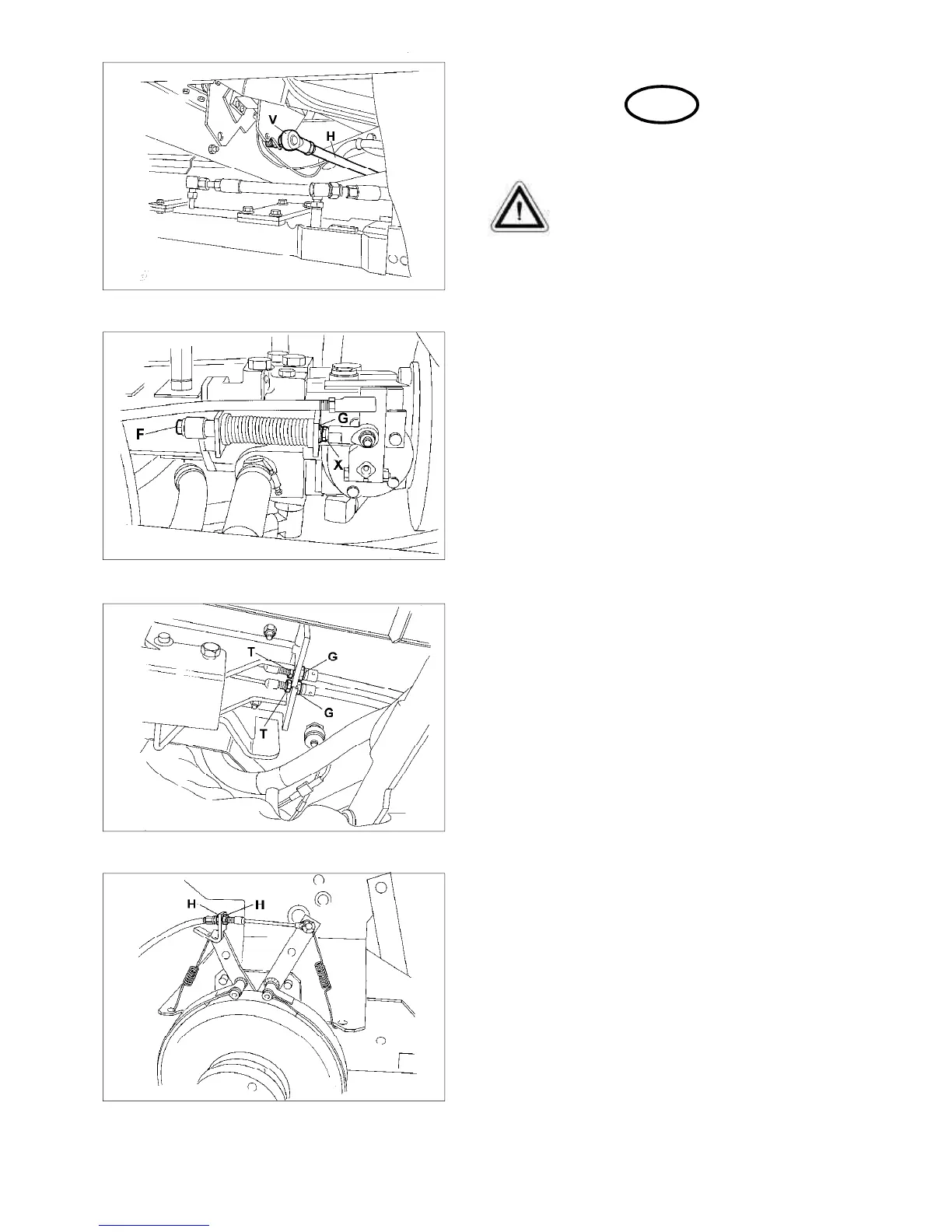 V
H

F
G
X

T
G
G
T

H
H