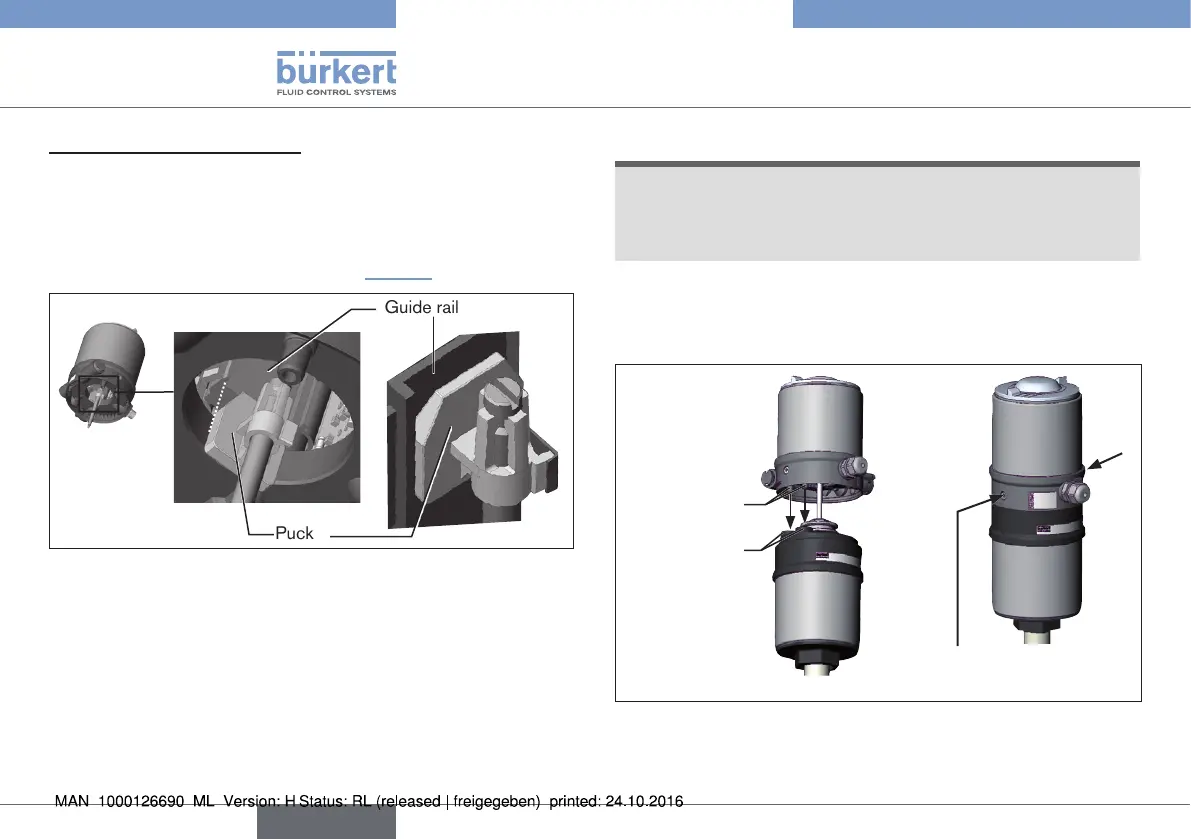 bürkert
FLUID CONTROL SYSTEMS

Guide rail

Puck

MAN 1000126690 ML Version: H Status: RL (released | freigegeben) printed: 24.10.2016