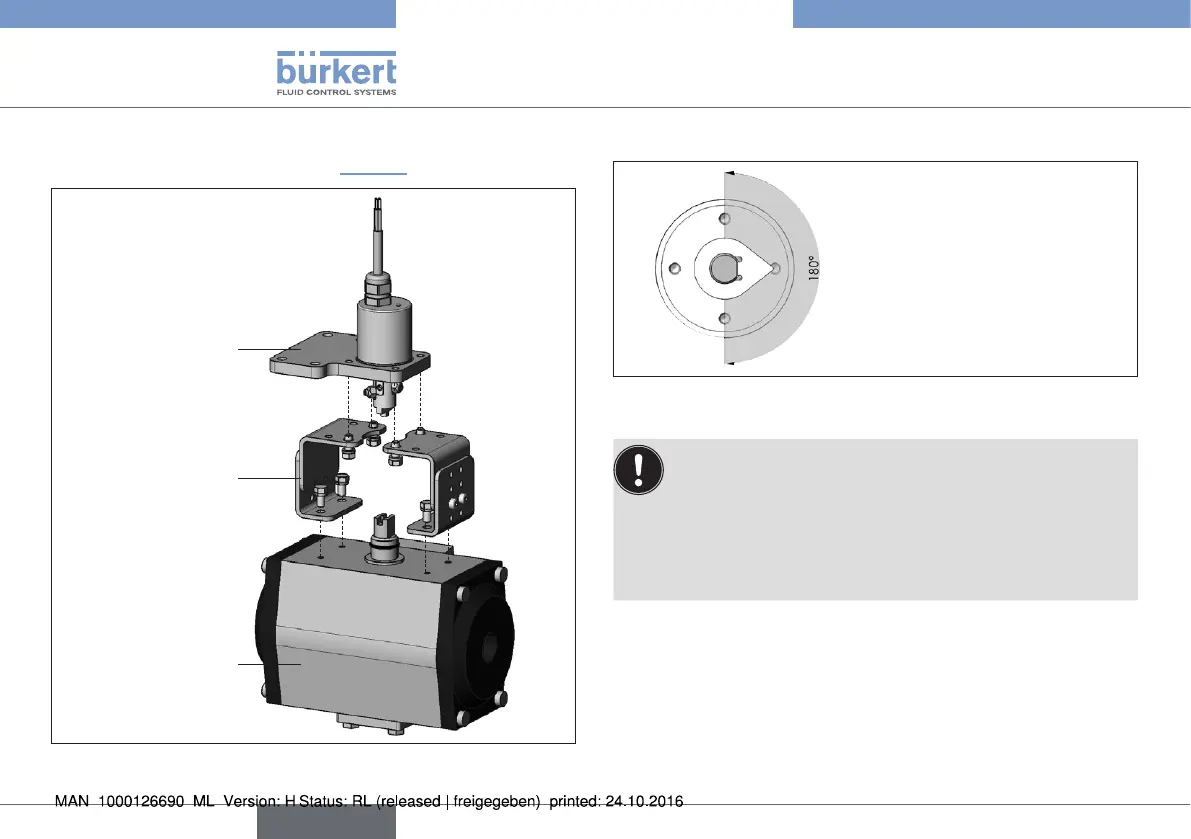 bürkert
FLUID CONTROL SYSTEMS

180°

MAN 1000126690 ML Version: H Status: RL (released | freigegeben) printed: 24.10.2016