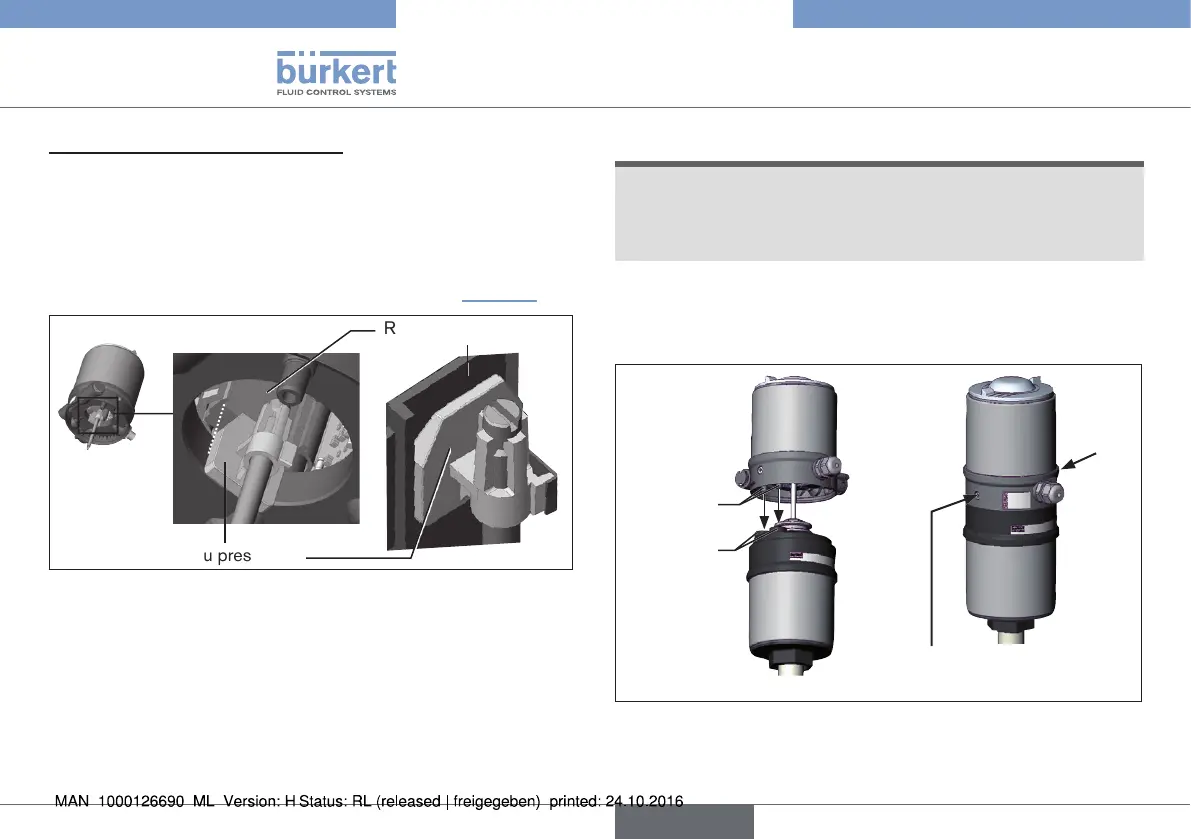 bürkert
FLUID CONTROL SYSTEMS

R

u pres

MAN 1000126690 ML Version: H Status: RL (released | freigegeben) printed: 24.10.2016