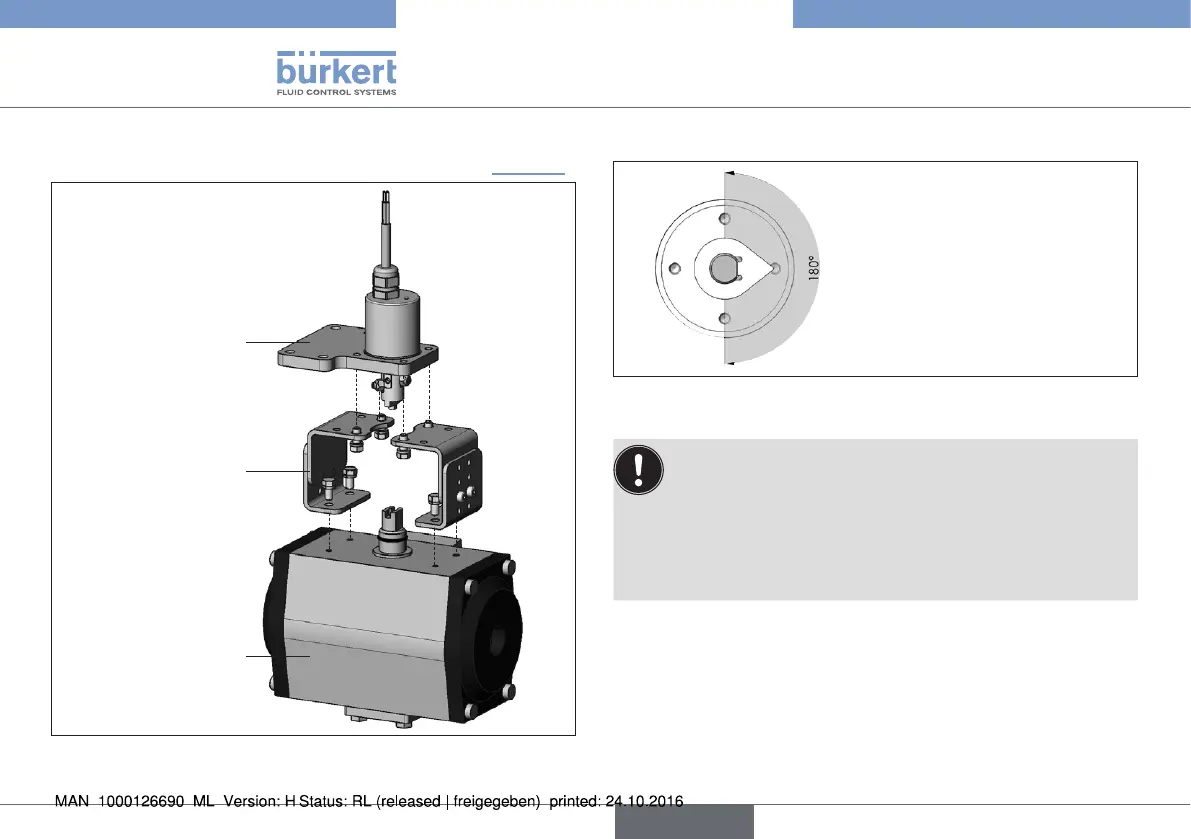 bürkert
FLUID CONTROL SYSTEMS

180°

MAN 1000126690 ML Version: H Status: RL (released | freigegeben) printed: 24.10.2016