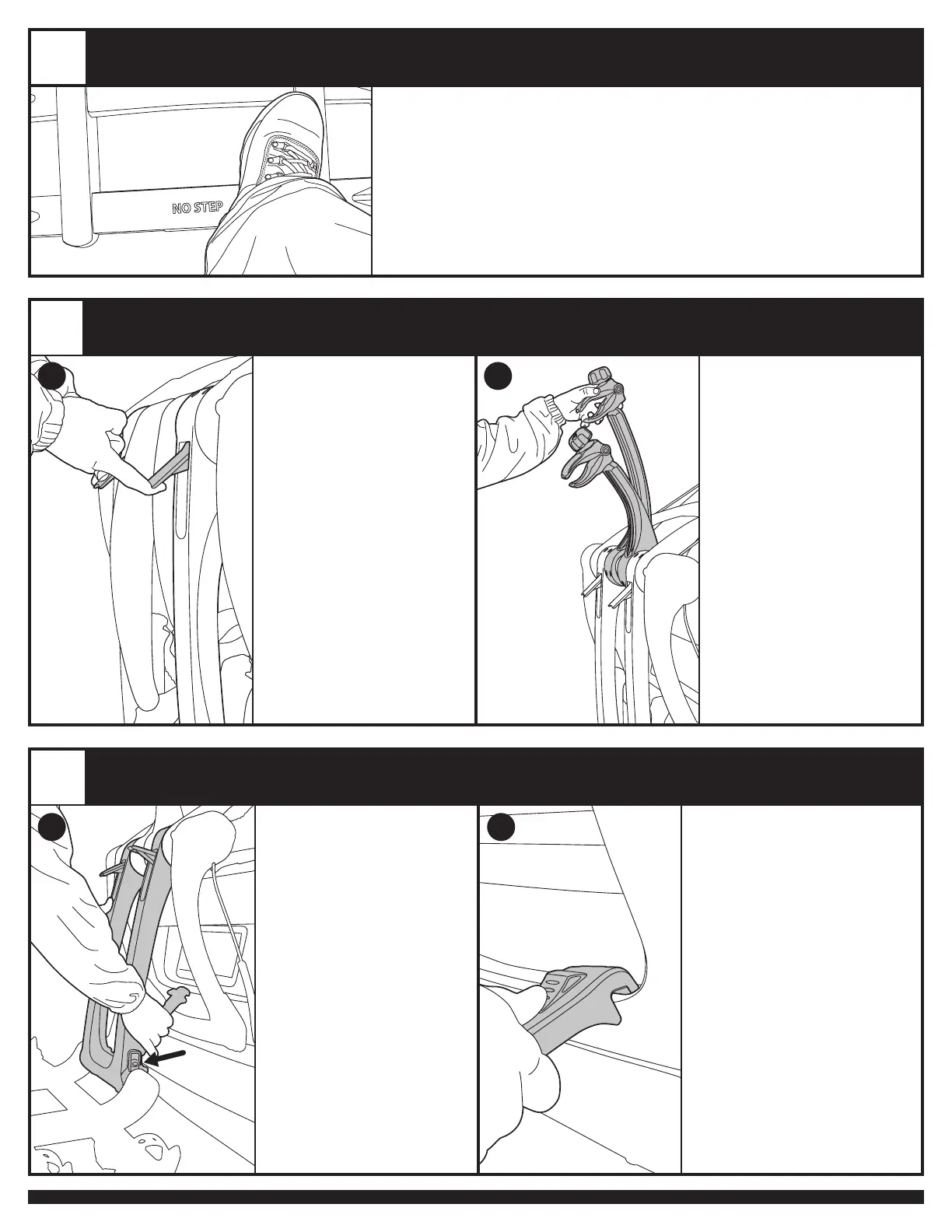 NO STEP