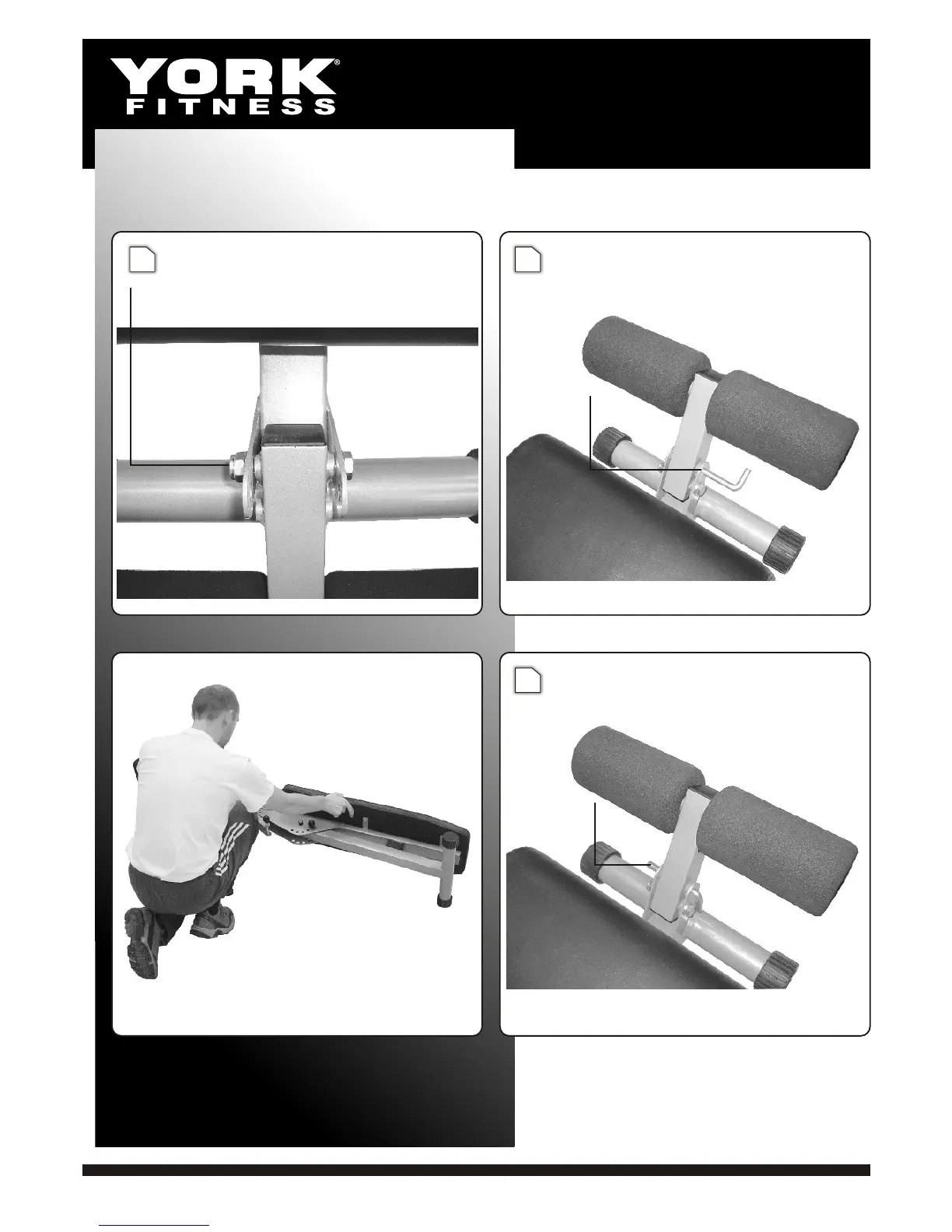 YORK®
FITNESS