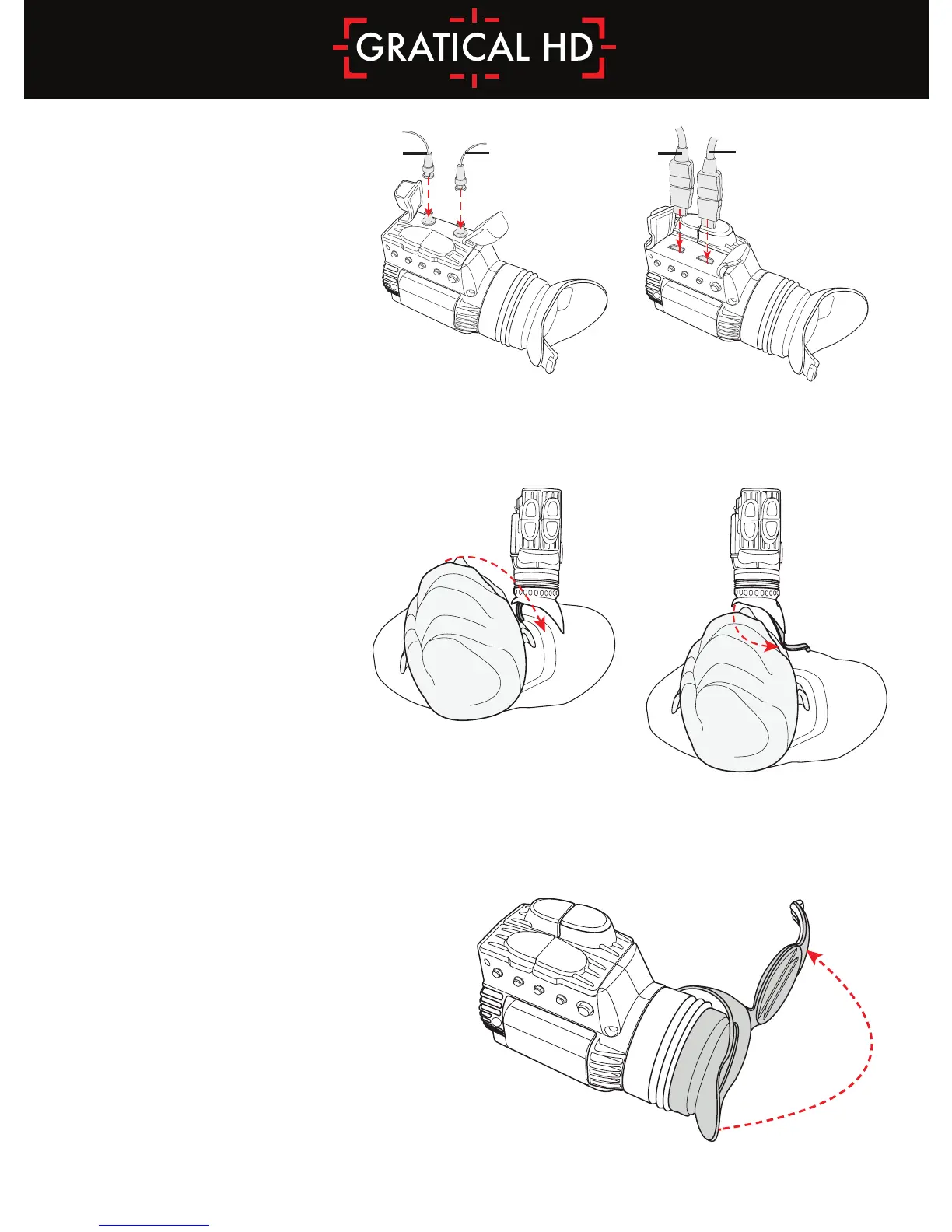 GRATICAL HD