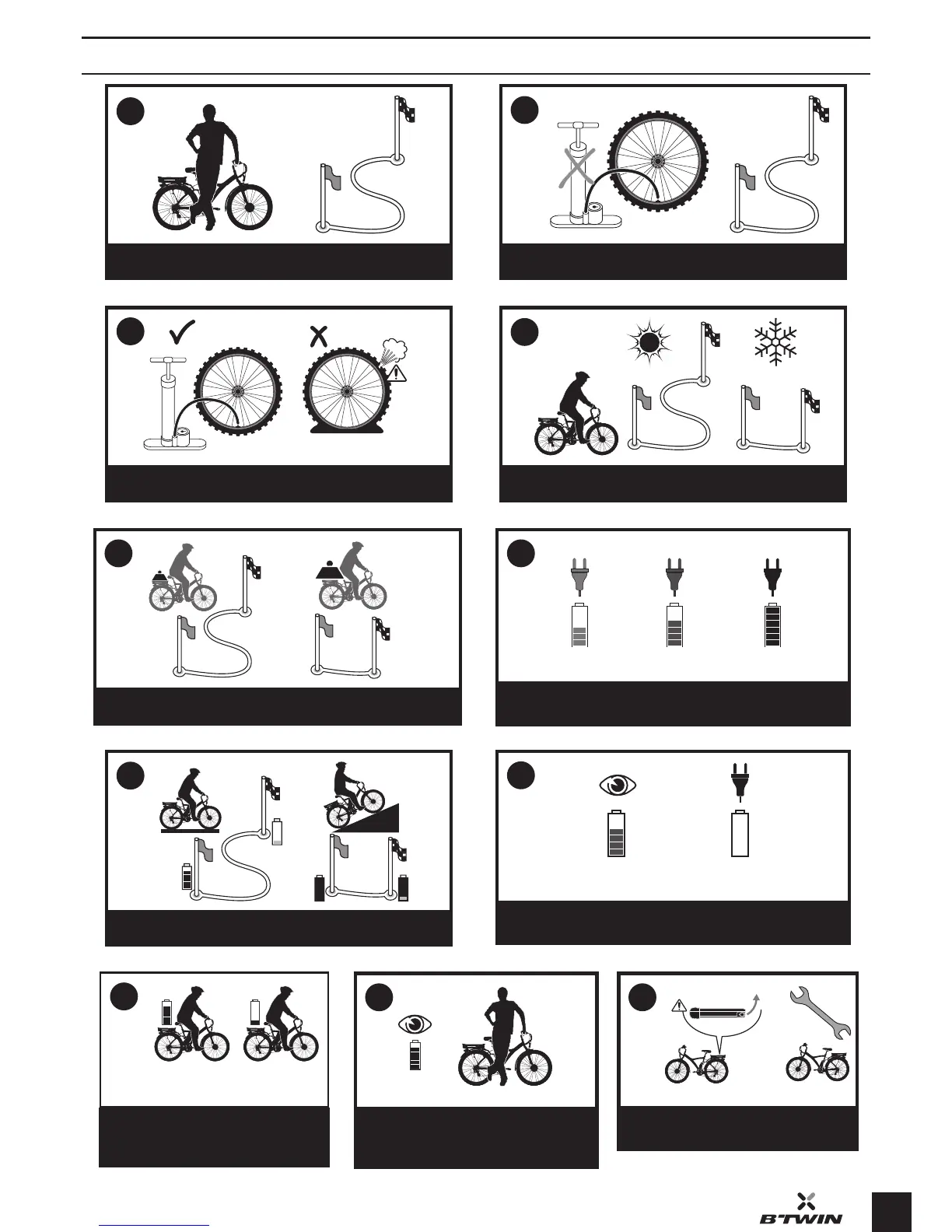 B'TWIN