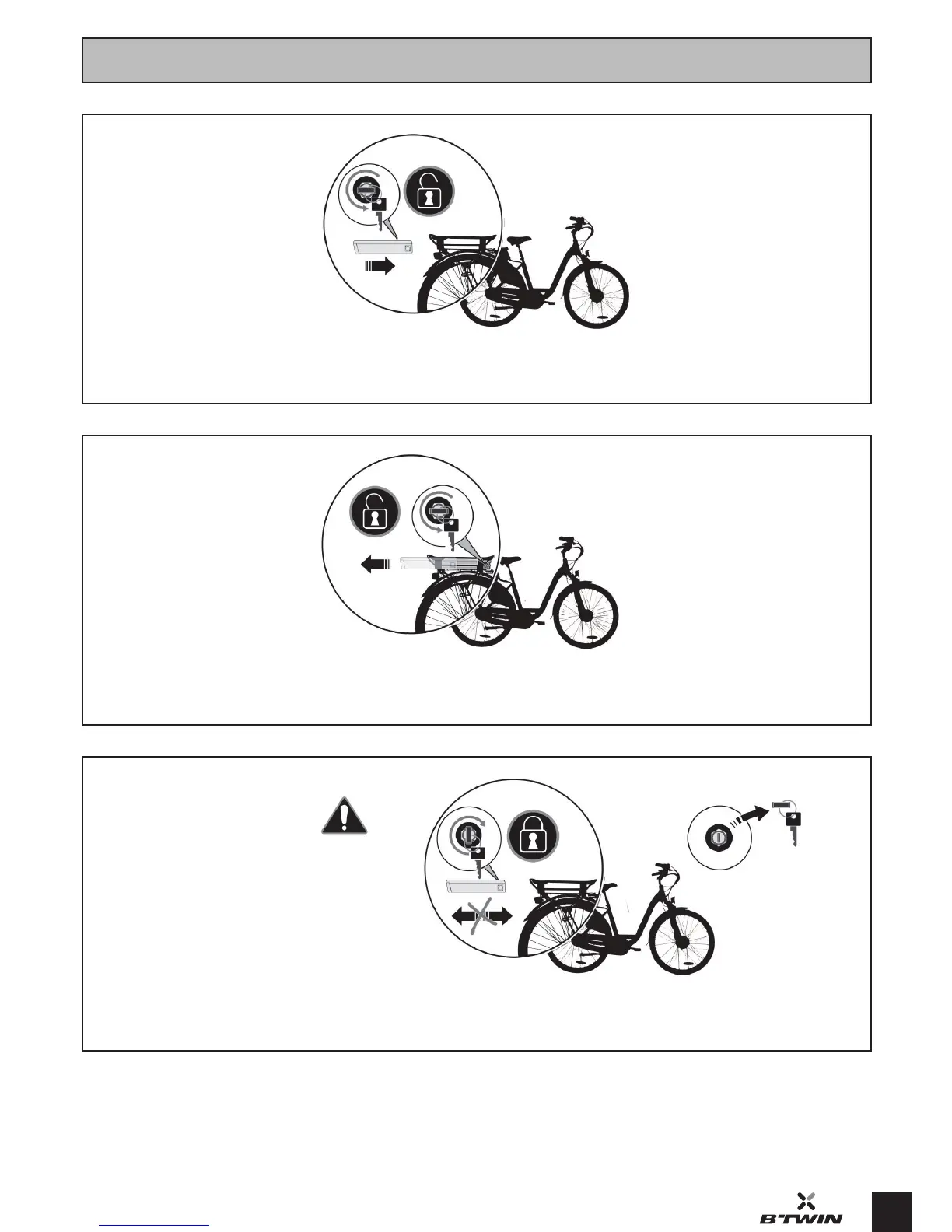 B'TWIN