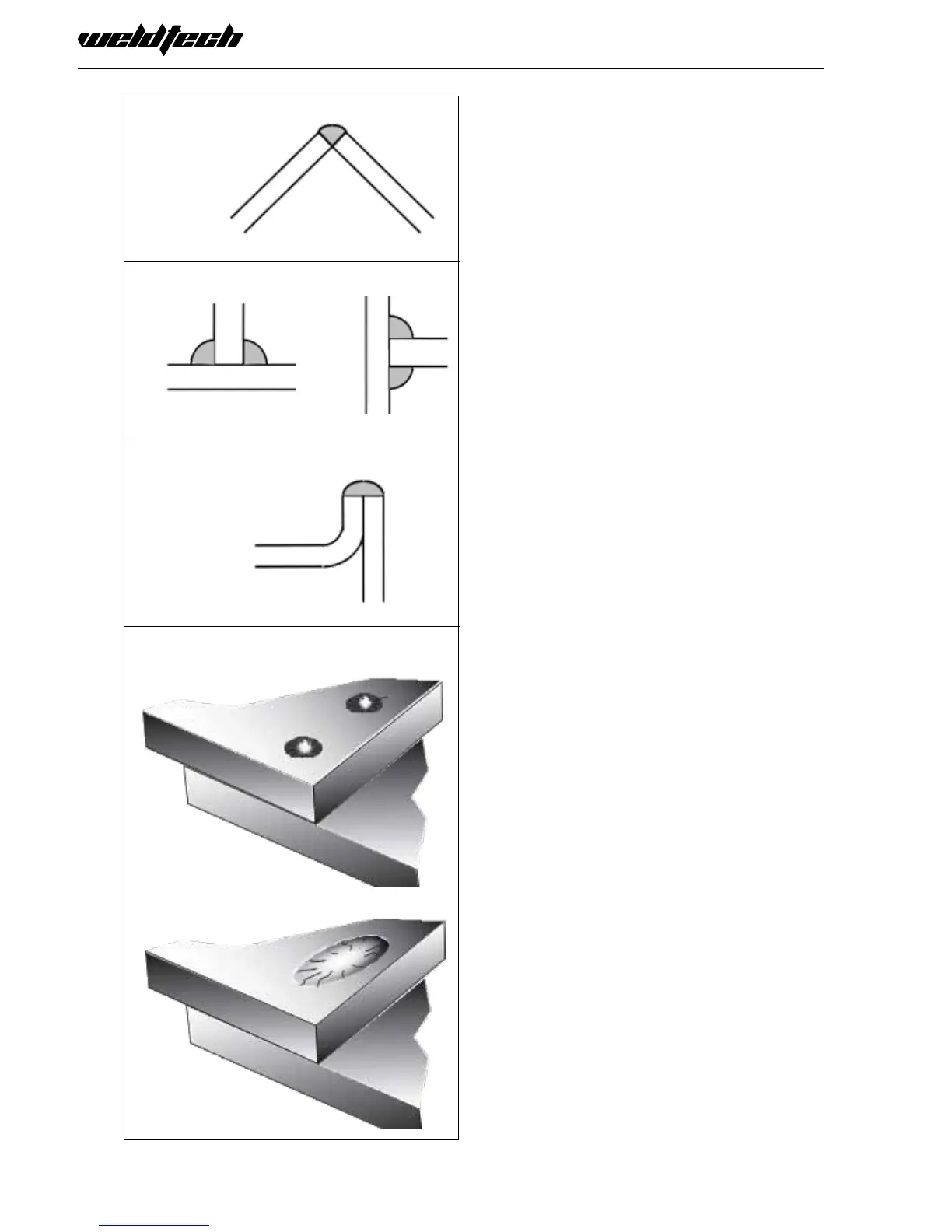 weldtech