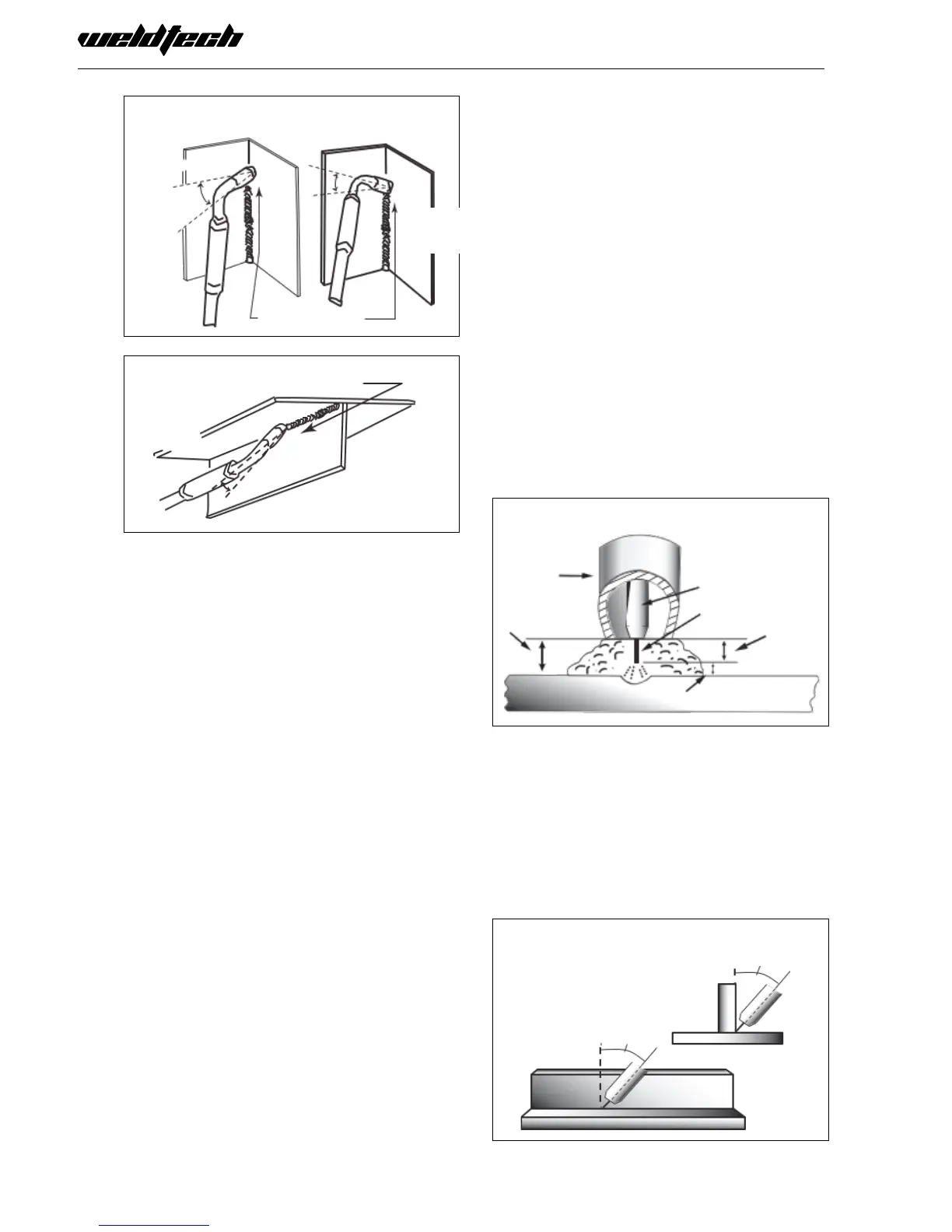 weldtech