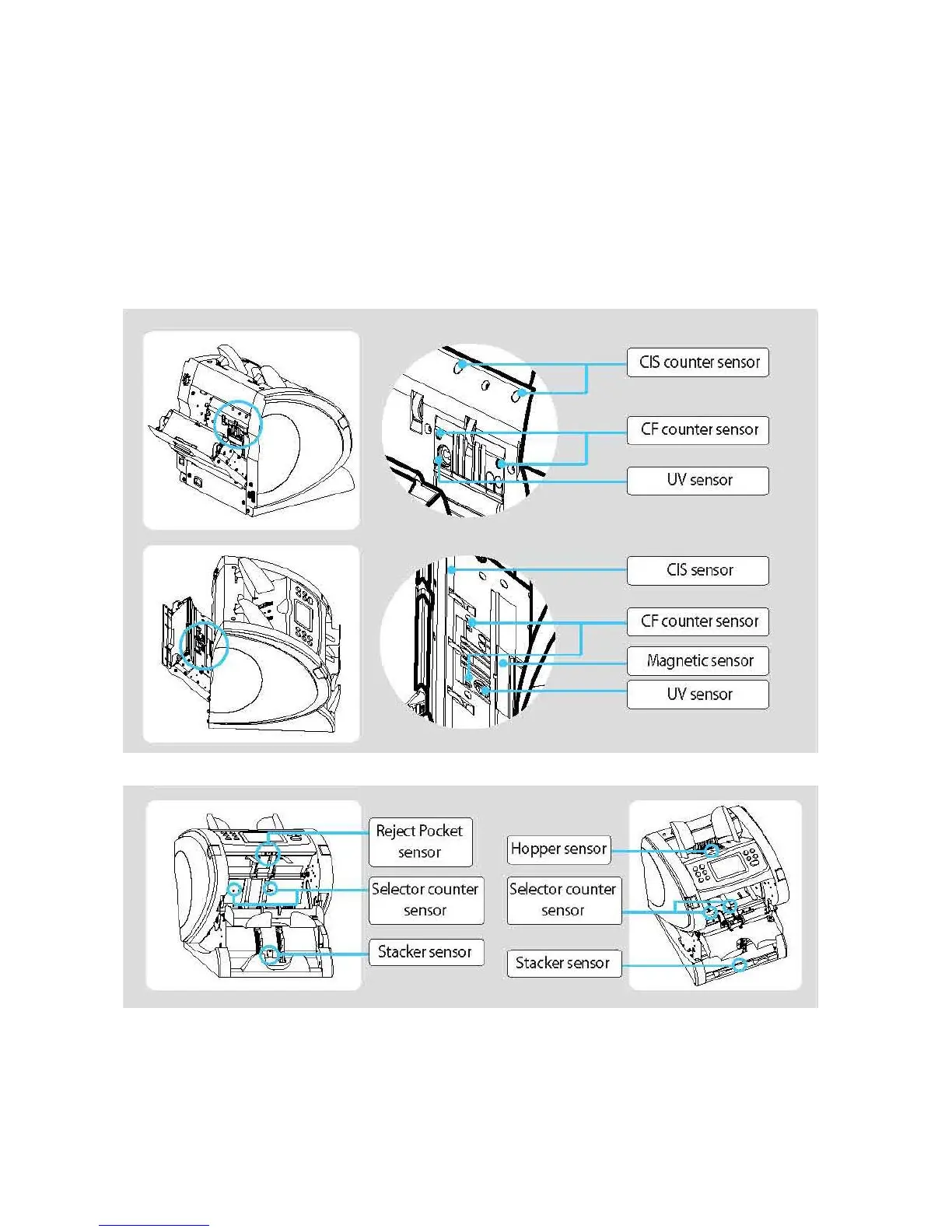 CIS counter sensor

CF counter sensor

UV sensor

CIS sensor

CF counter sensor

Magnetic sensor

UV sensor

Reject Pocket sensor

Selector counter sensor

Stacker sensor

Hopper sensor

Selector counter sensor

Stacker sensor