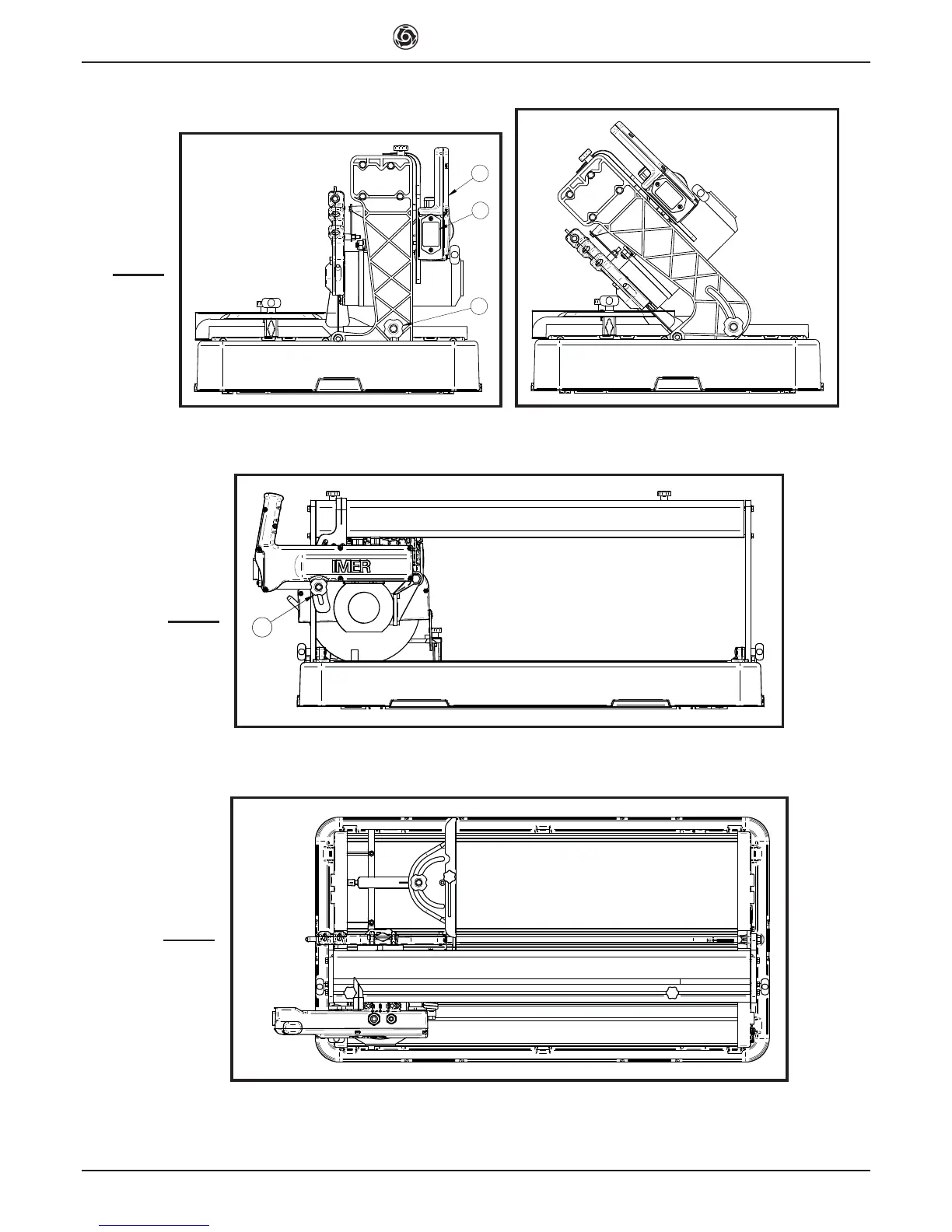 IMER