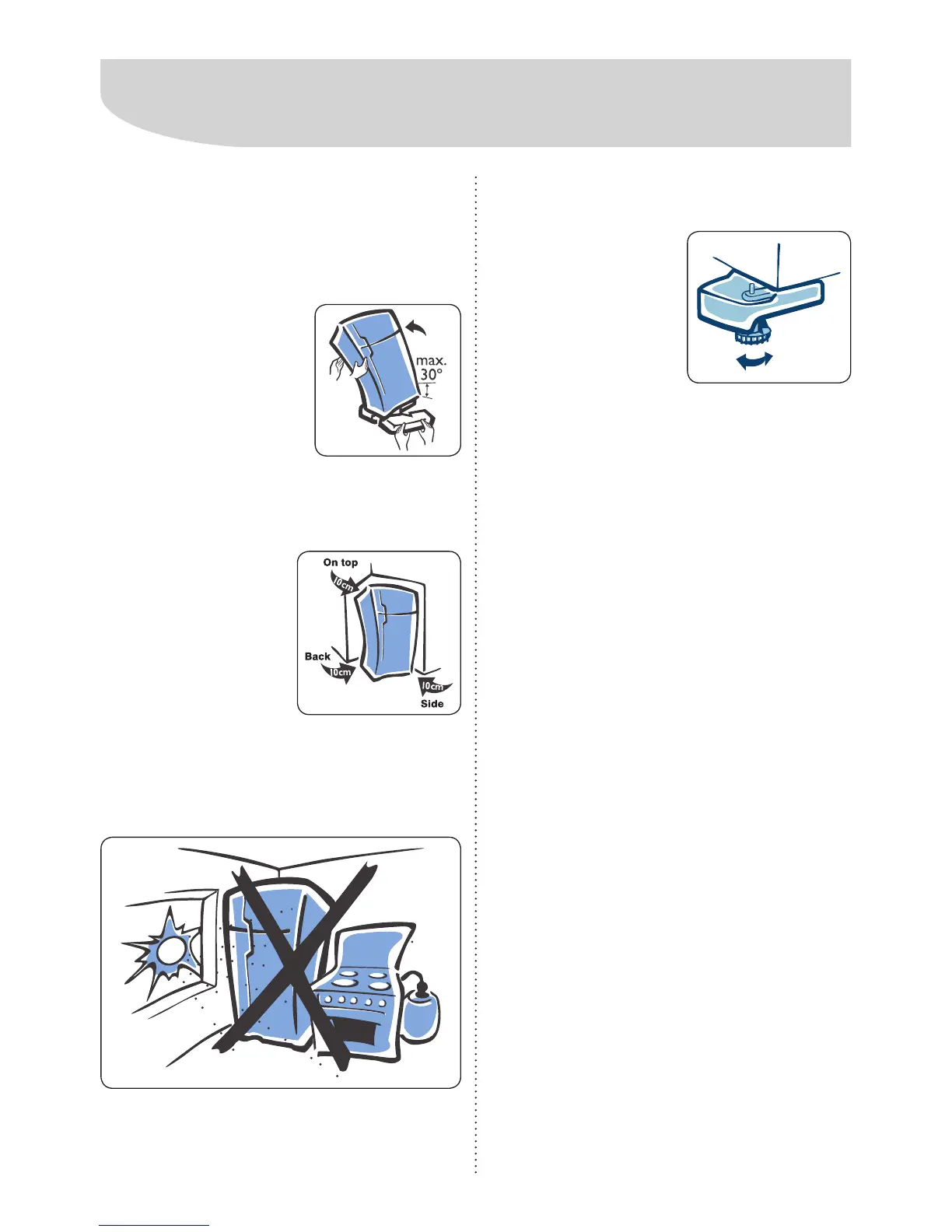 max. 30°

On top
10cm
Back
10cm
10cm
Side