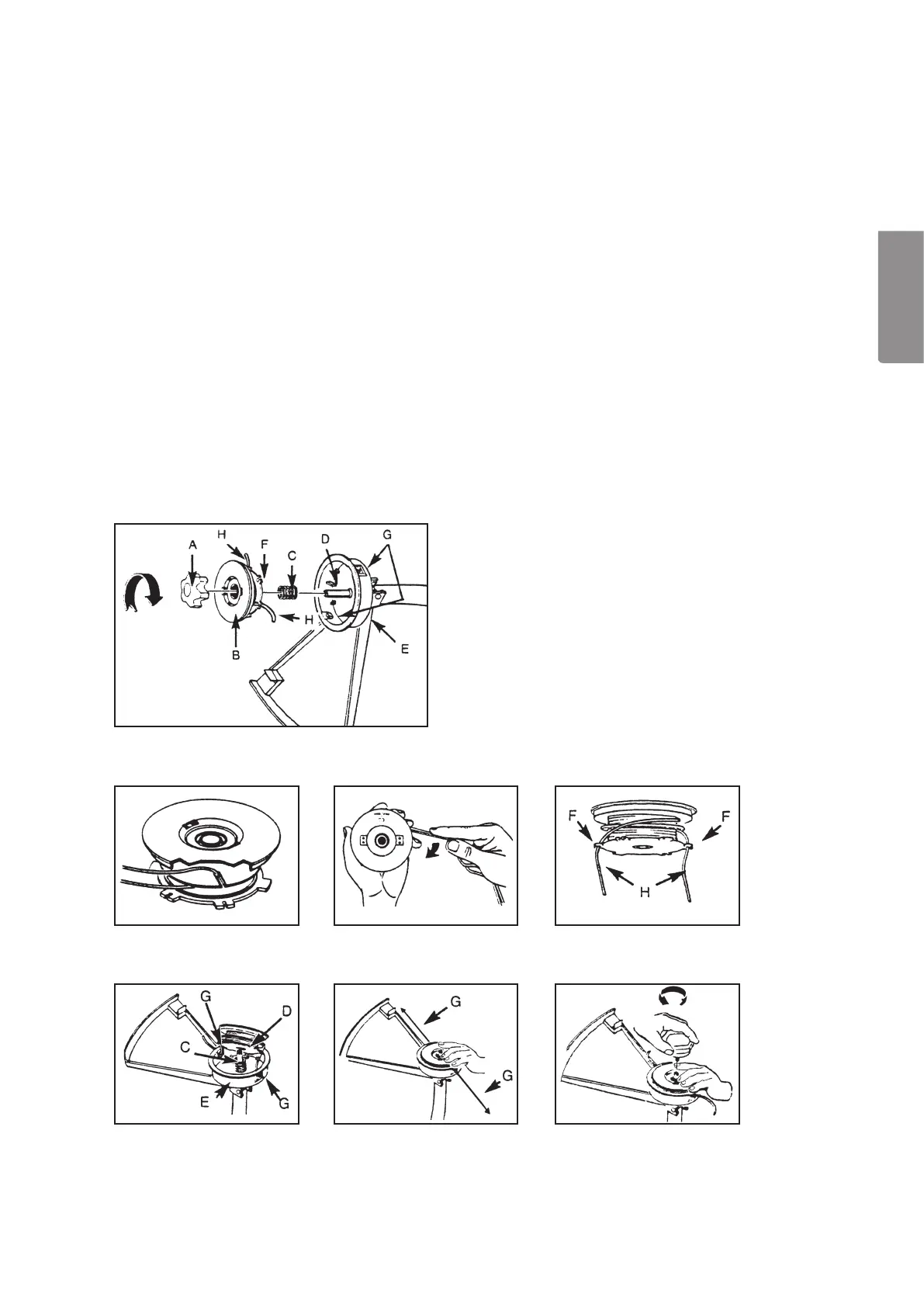 A
H
F
C
D
G
H
B
E

F
F
H

G
D
C
E
G

G
G