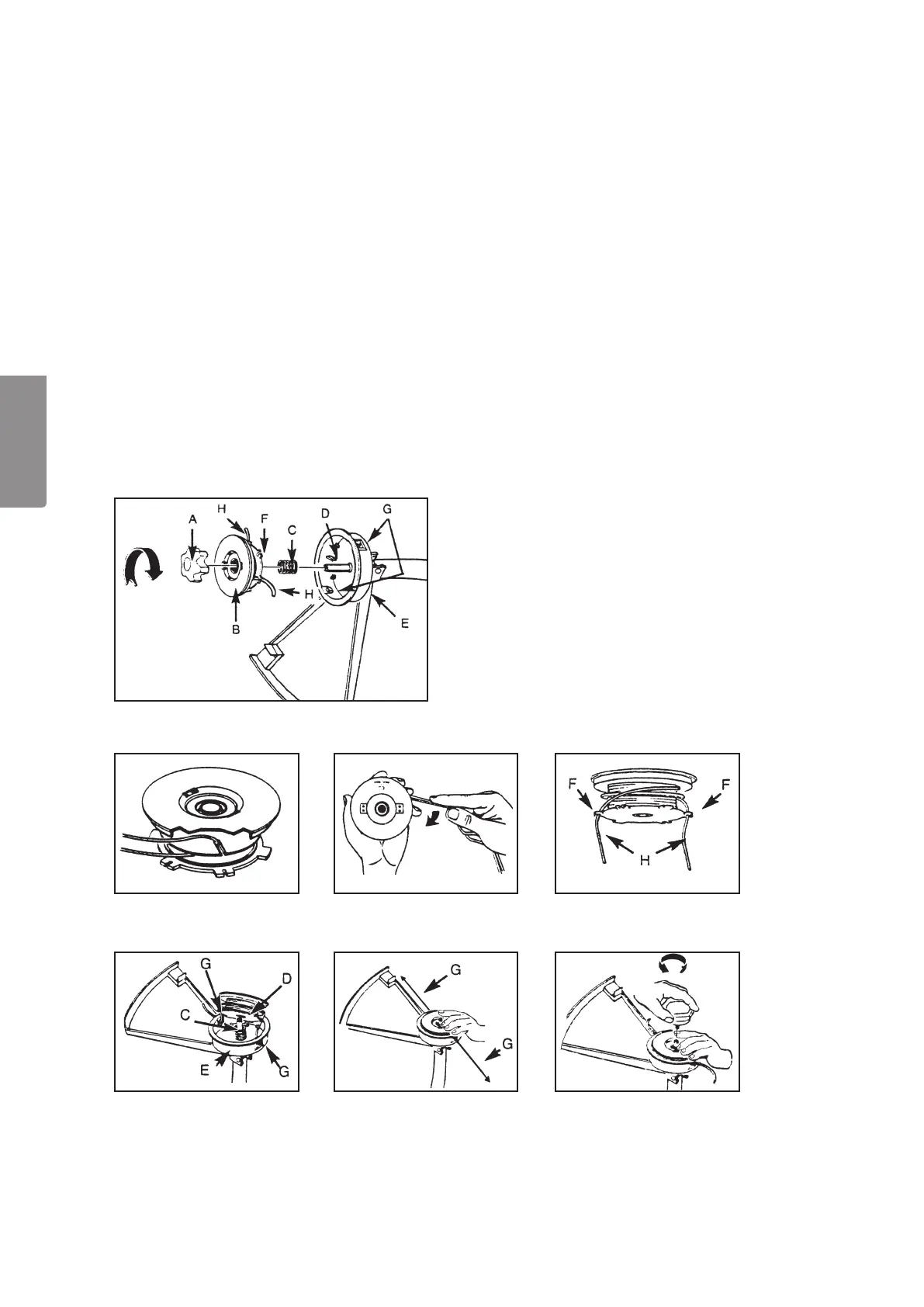 A
H
F
C
D
G
H
B
E

F
F
H

G
D
C
E
G

G
G