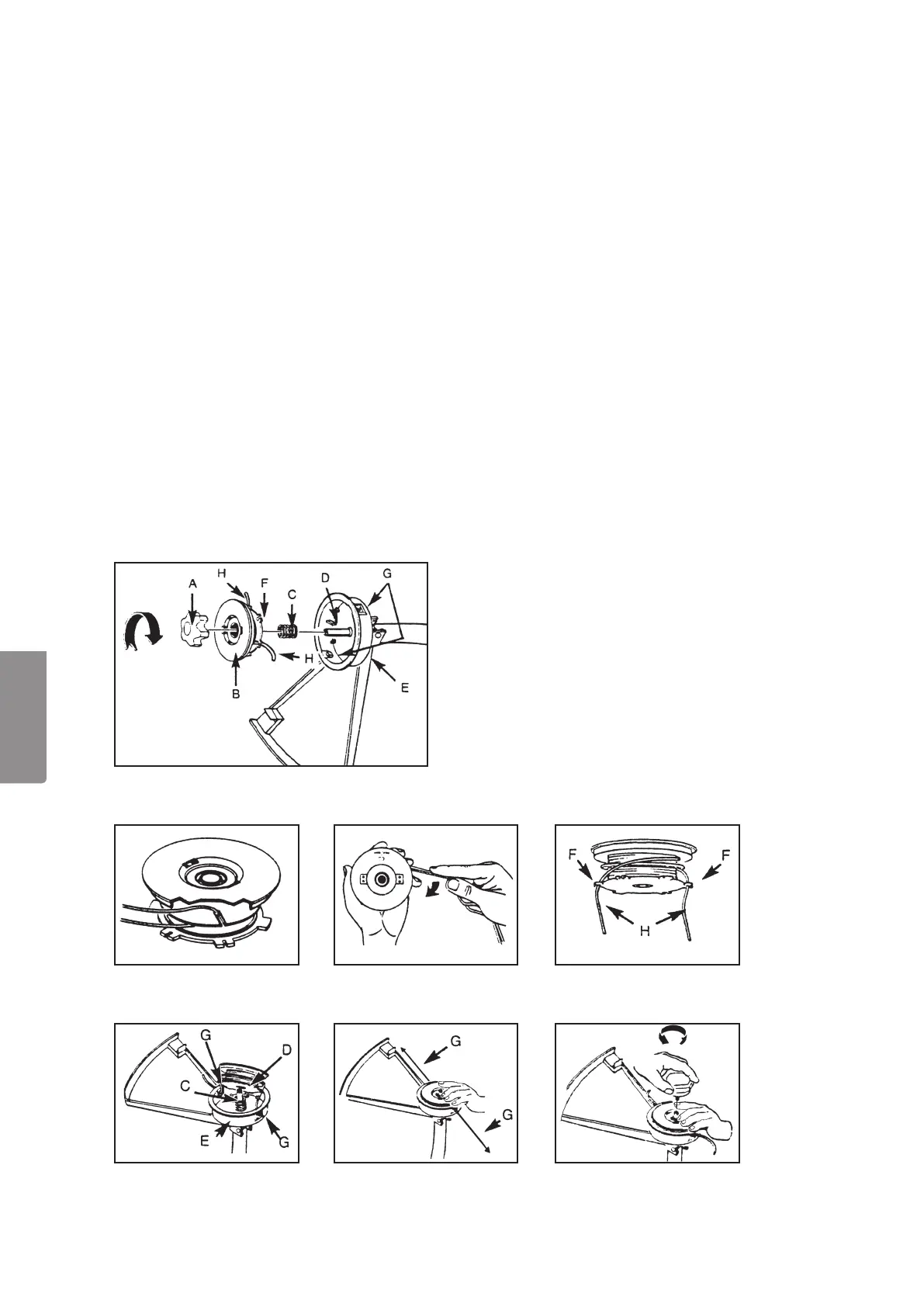 A H F C D G

H

B E

F F

H

G D

C

E G

G

G