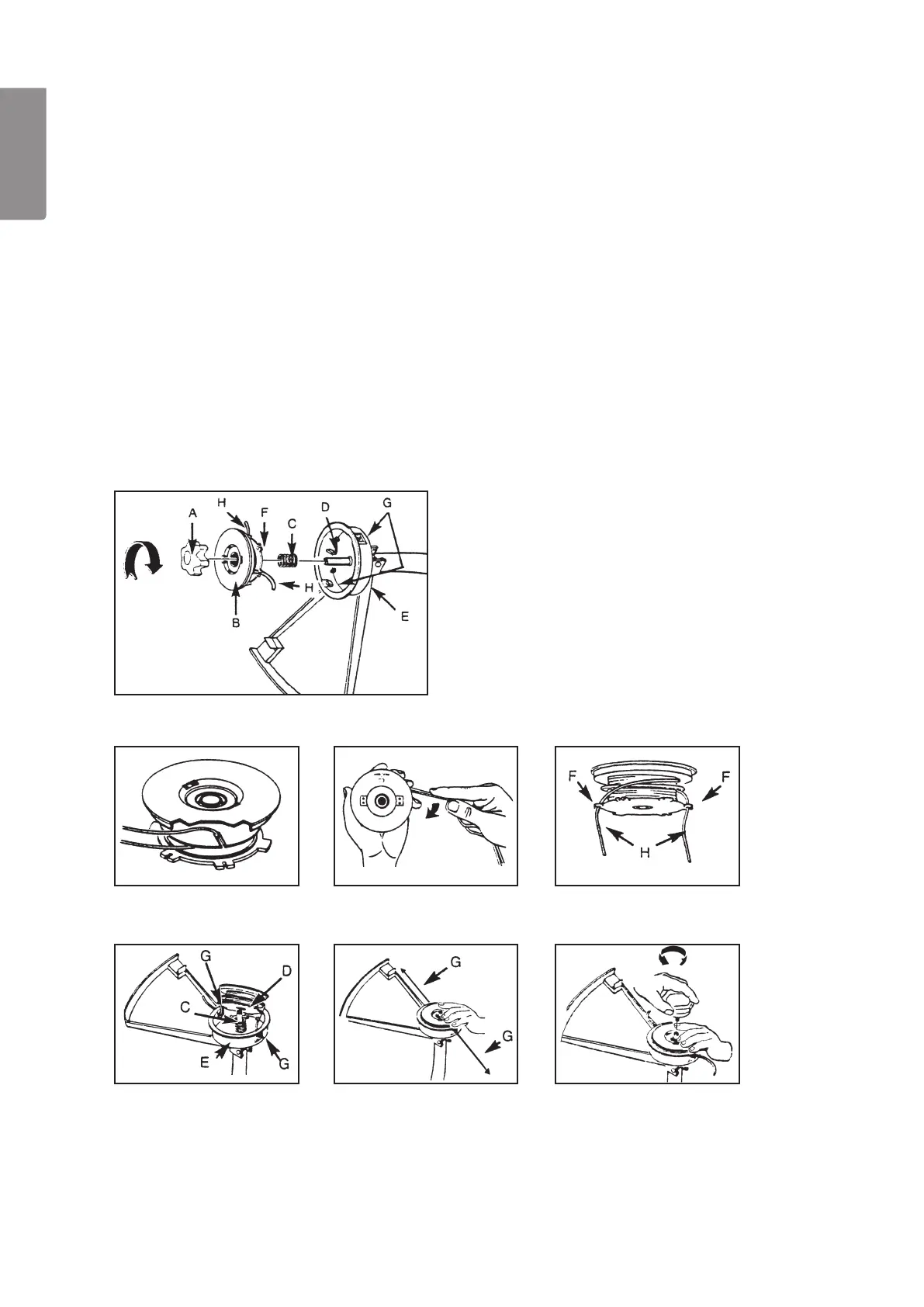 A
H
F
C
D
G
H
B
E

F
F
H

G
D
C
E
G

G
G