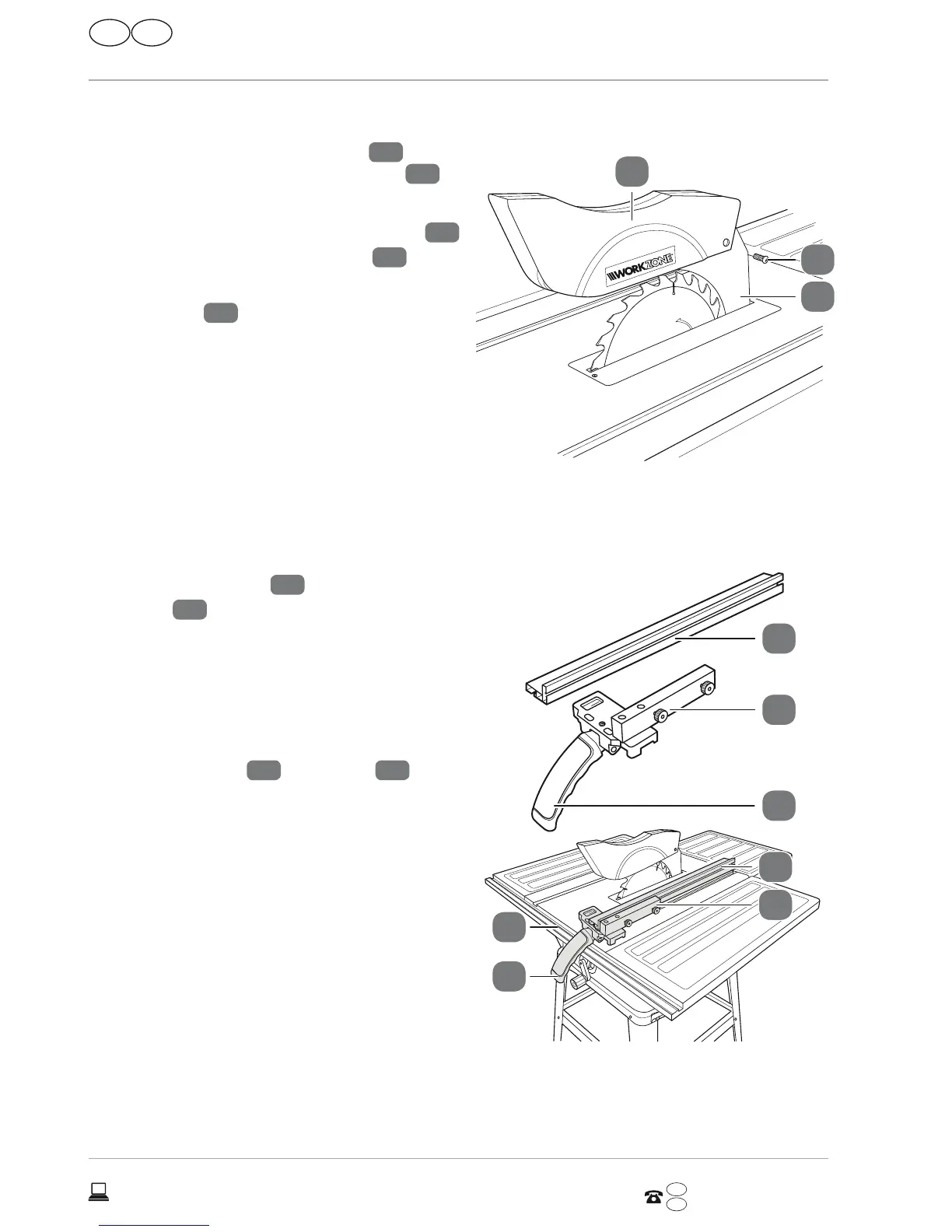 WORKZONE