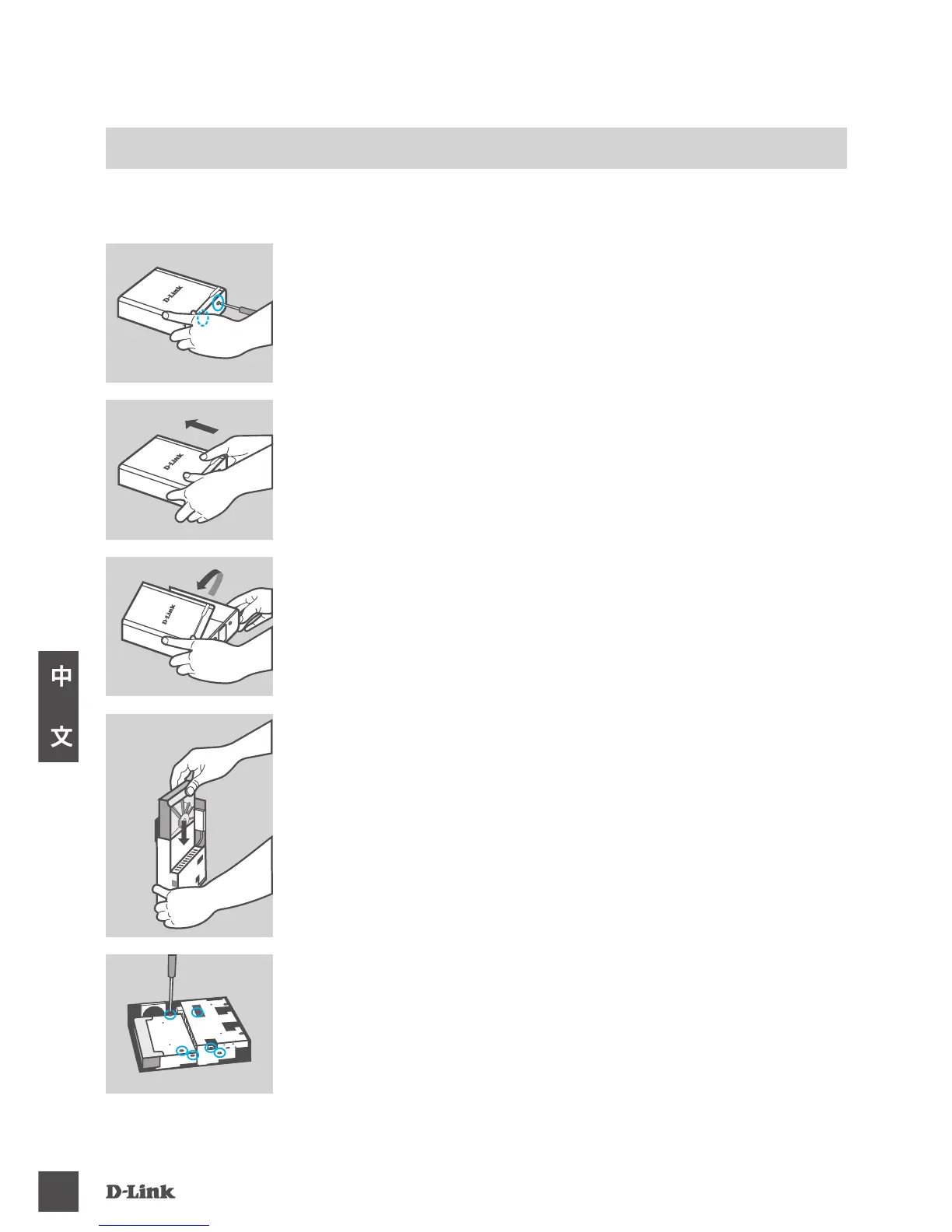 D-Link

D-Link

D-Link

中

文

D-Link