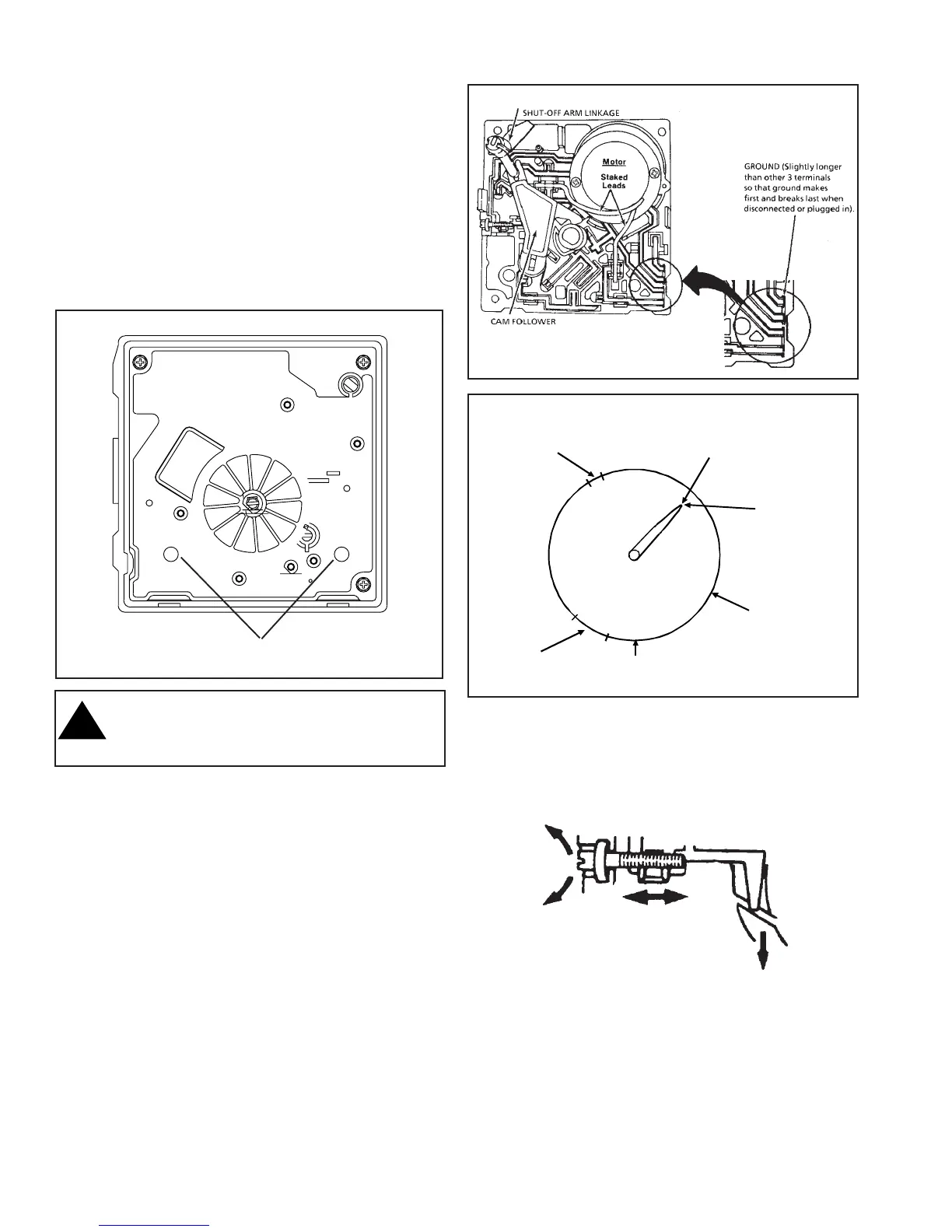 SHUT-OFF ARM LINKAGE

Motor

Staked Leads

GROUND (Slightly longer than other 3 terminals so that ground makes first and breaks last when disconnected or plugged in).

CAM FOLLOWER