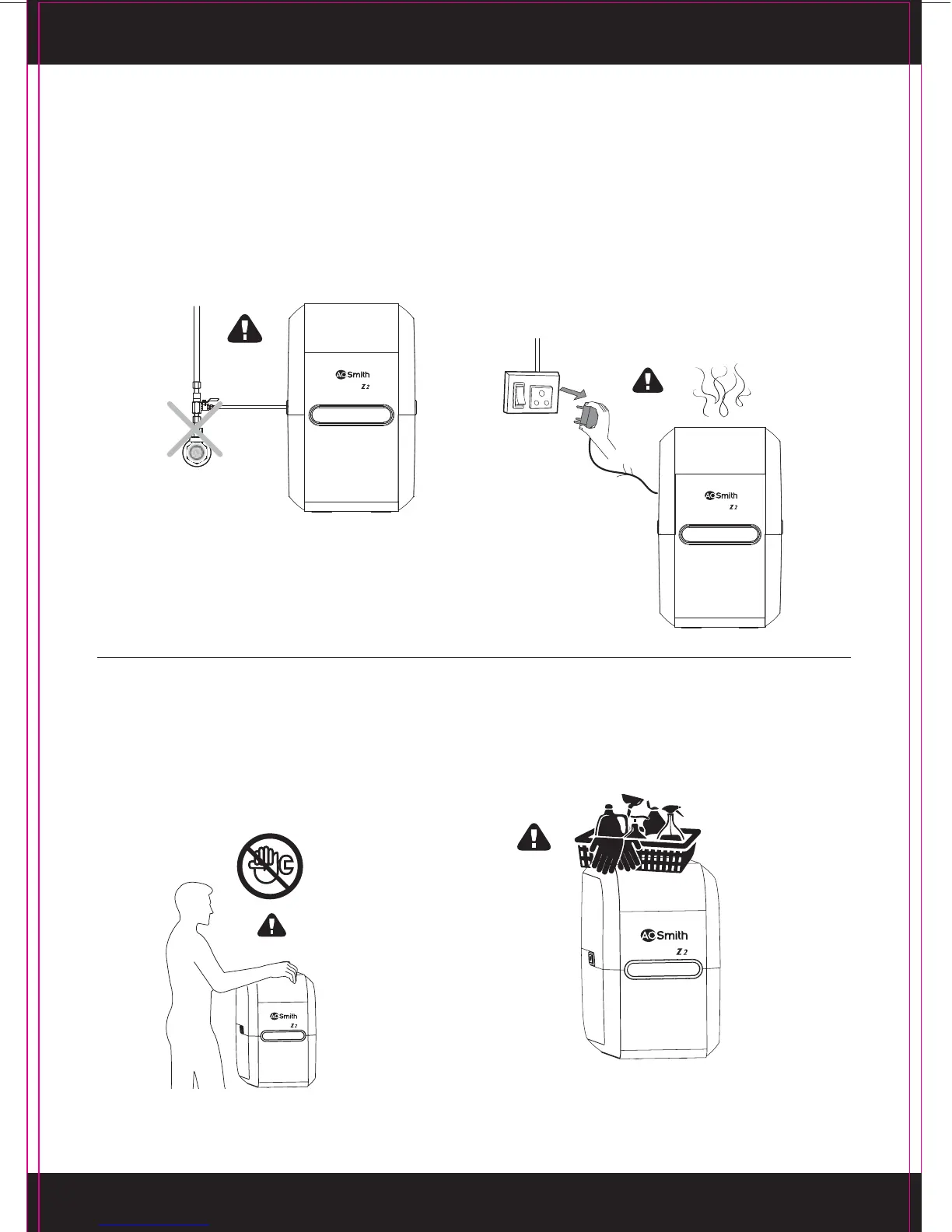 AO Smith
Z2

AO Smith
Z2

AO Smith
Z2

AO Smith
Z2