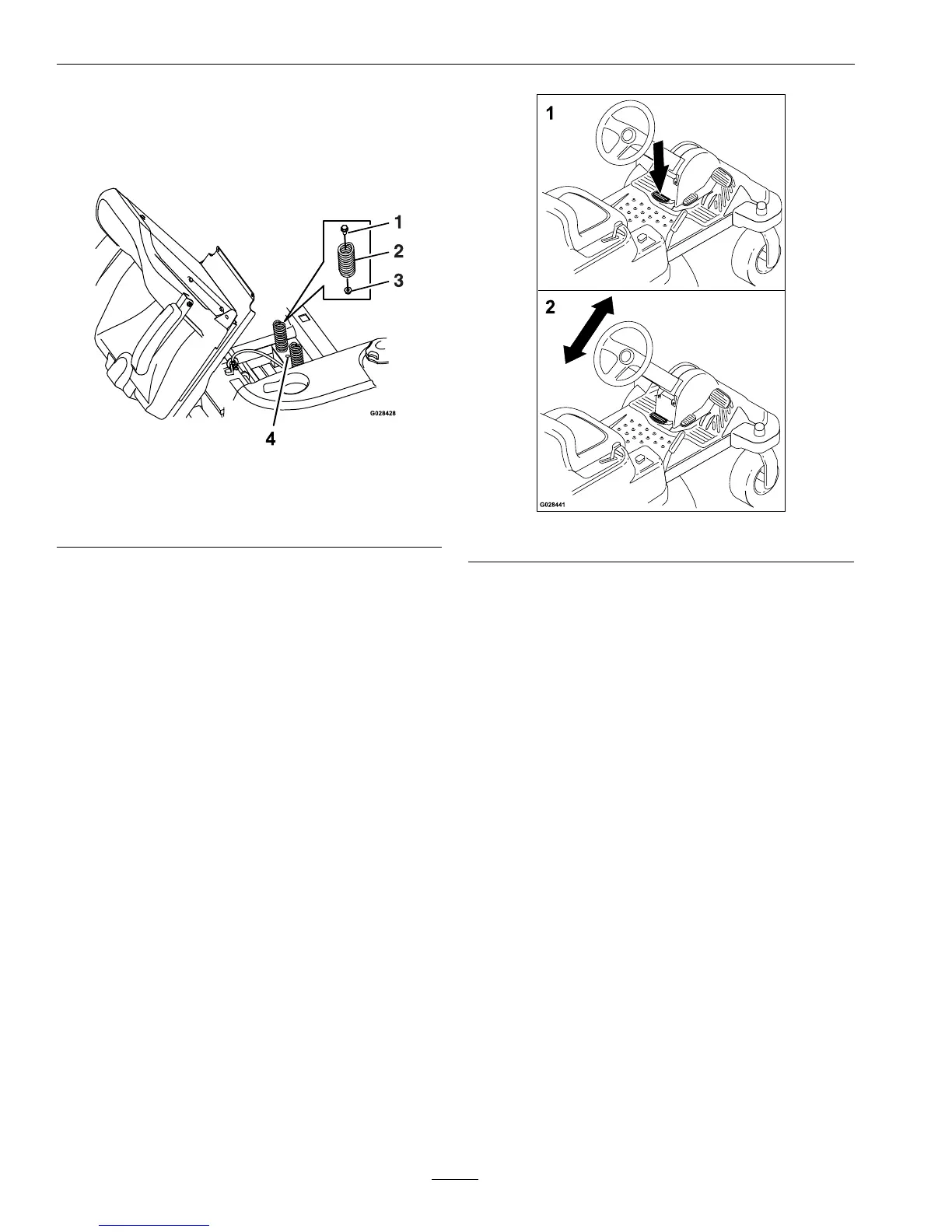 1
2
3
4
G028428

1
2
G028441